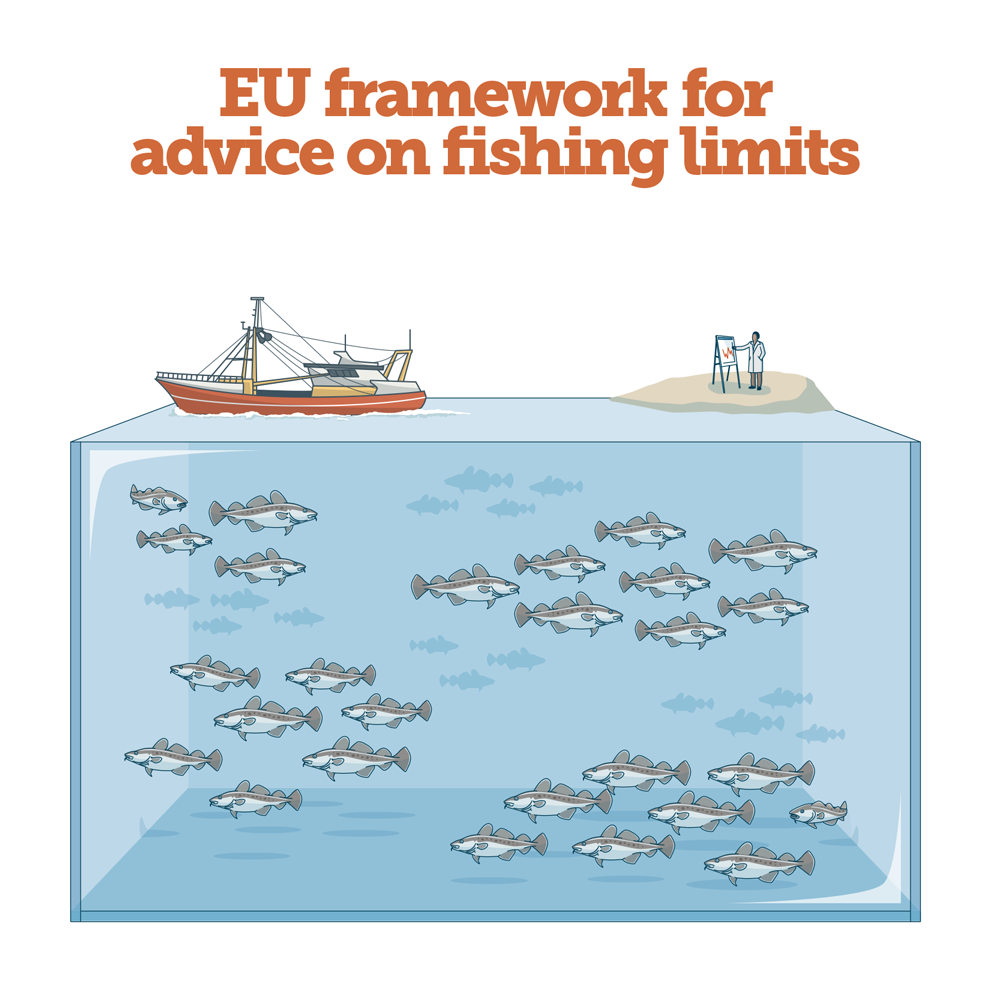 EU framework for advice on fishing limits