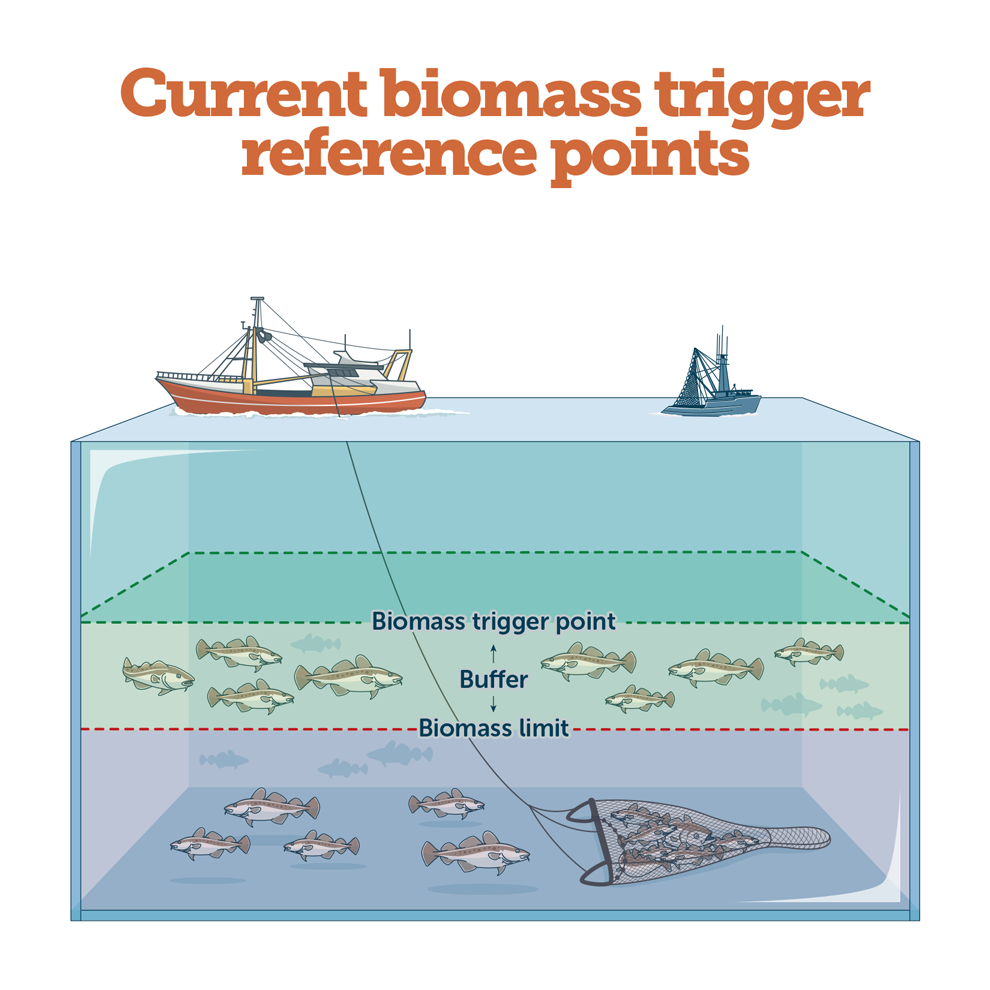 Current biomass trigger reference points

Biomass trigger point

Buffer

Biomass limit