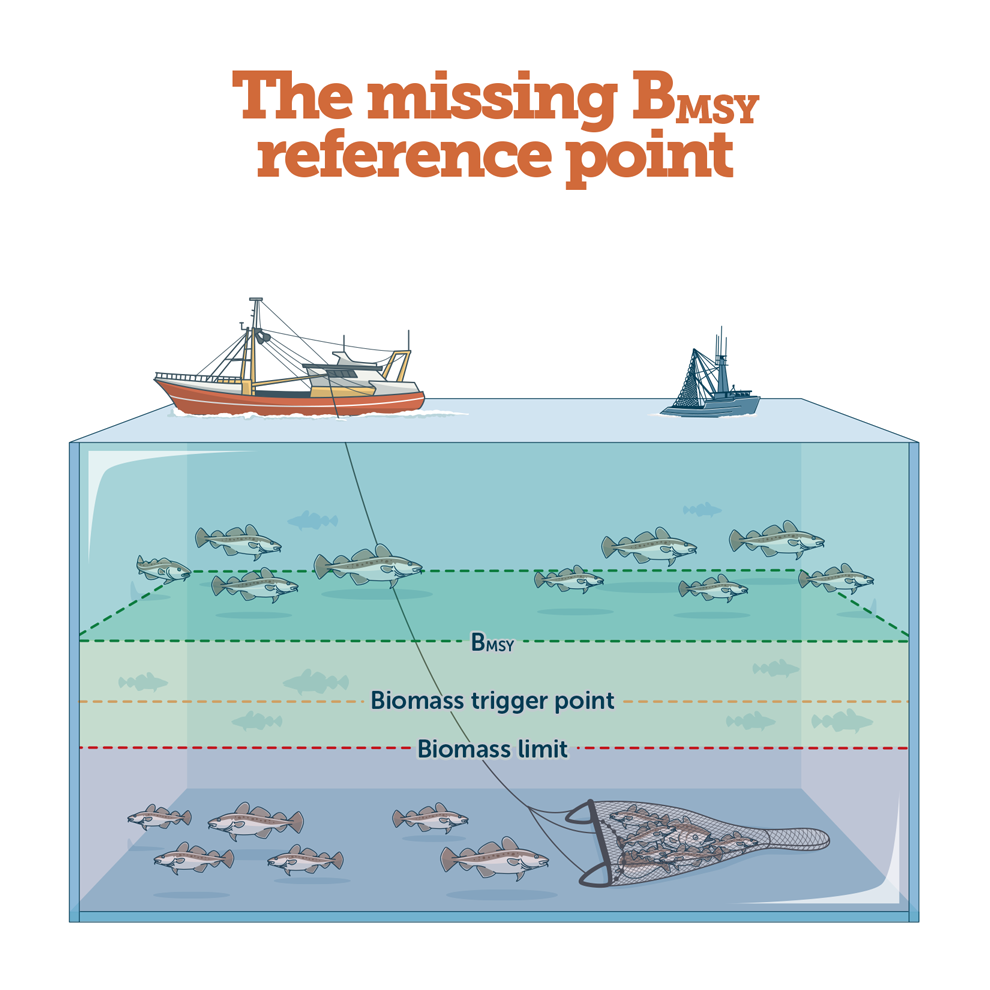 The missing $B_{MSY}$ reference point

$B_{MSY}$

Biomass trigger point

Biomass limit