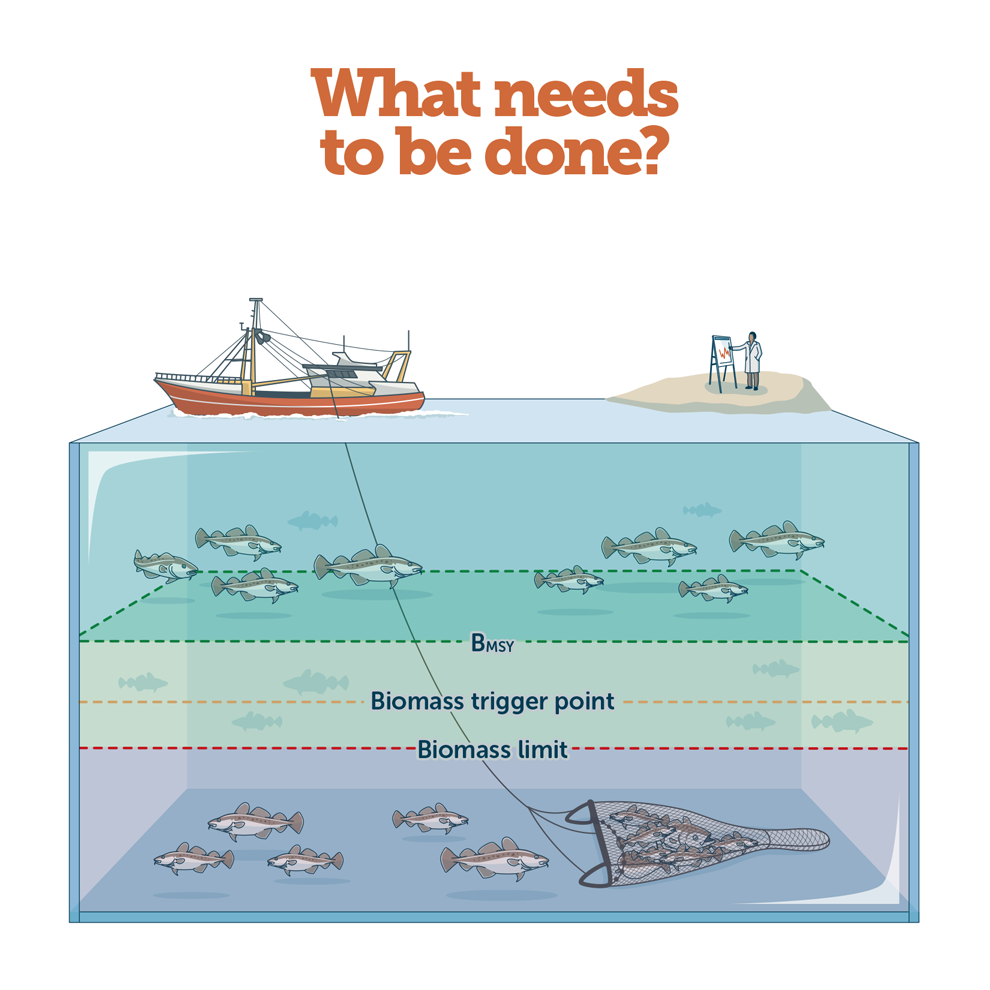 What needs to be done?

$B_{MSY}$

Biomass trigger point

Biomass limit