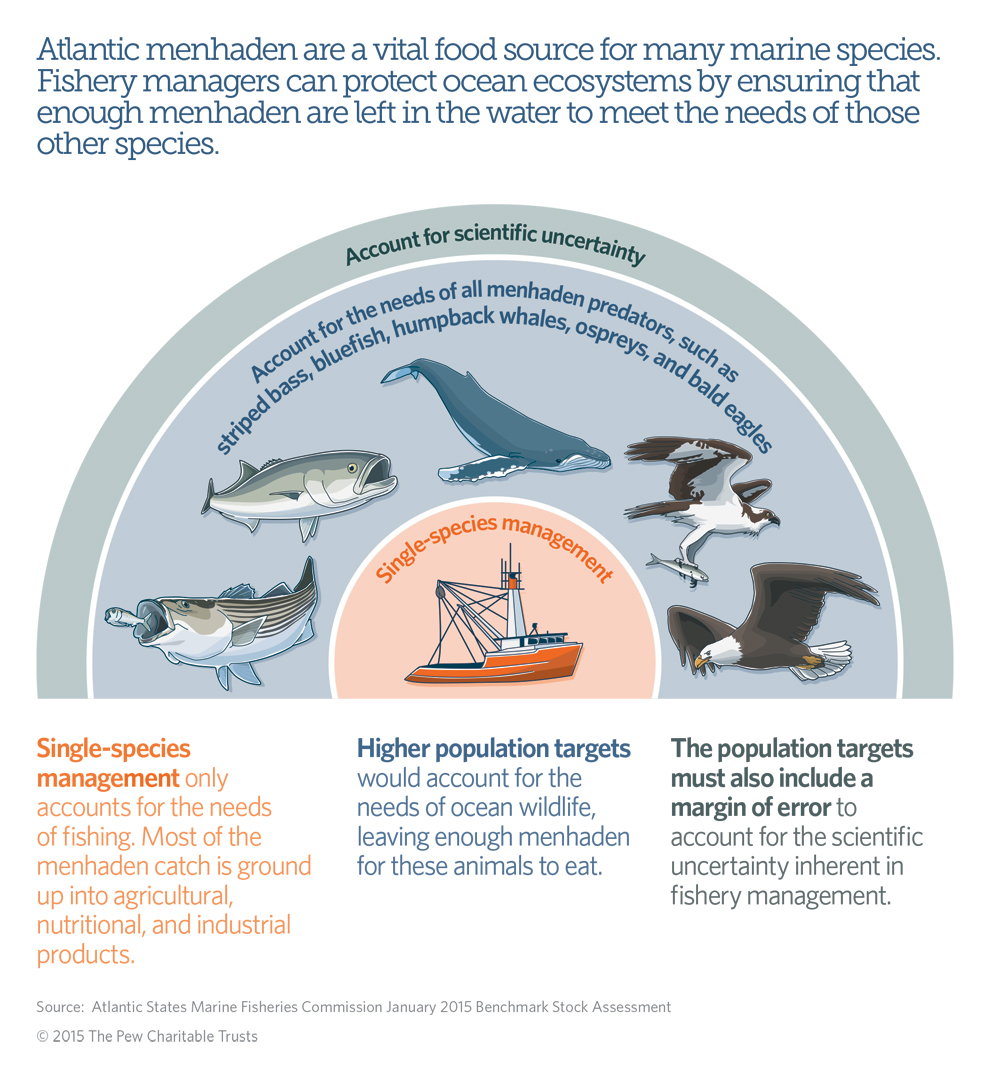 Atlantic menhaden are a vital food source for many marine species. Fishery managers can protect ocean ecosystems by ensuring that enough menhaden are left in the water to meet the needs of those other species.

Account for scientific uncertainty

Account for the needs of all menhaden predators, such as striped bass, bluefish, humpback whales, ospreys, and bald eagles

Single-species management

Single-species management only accounts for the needs of fishing. Most of the menhaden catch is ground up into agricultural, nutritional, and industrial products.

Higher population targets would account for the needs of ocean wildlife, leaving enough menhaden for these animals to eat.

The population targets must also include a margin of error to account for the scientific uncertainty inherent in fishery management.

Source: Atlantic States Marine Fisheries Commission January 2015 Benchmark Stock Assessment

© 2015 The Pew Charitable Trusts