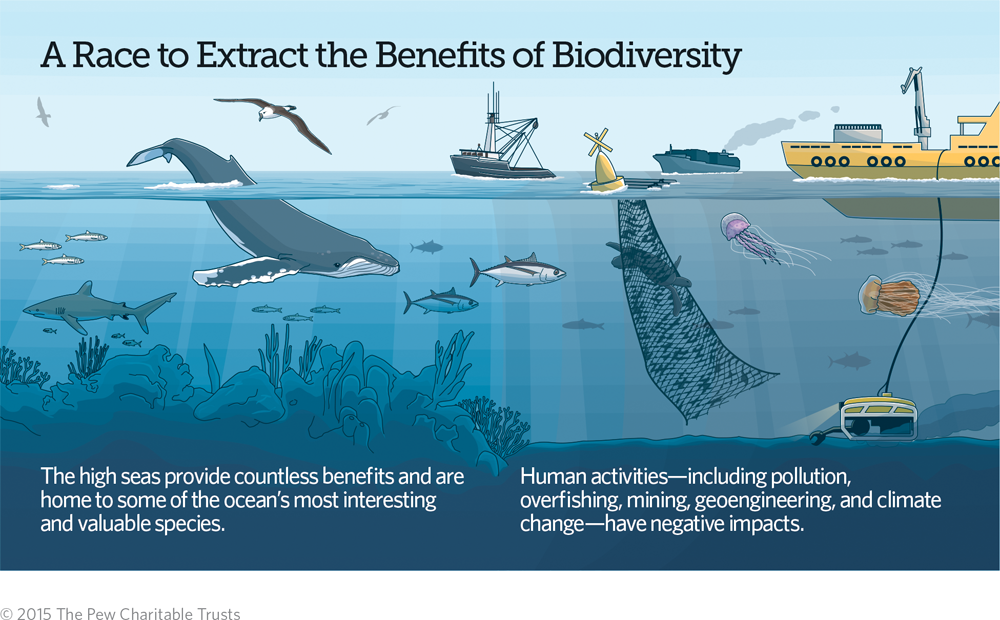 A Race to Extract the Benefits of Biodiversity

The high seas provide countless benefits and are home to some of the ocean's most interesting and valuable species.

Human activities—including pollution, overfishing, mining, geoengineering, and climate change—have negative impacts.

© 2015 The Pew Charitable Trusts