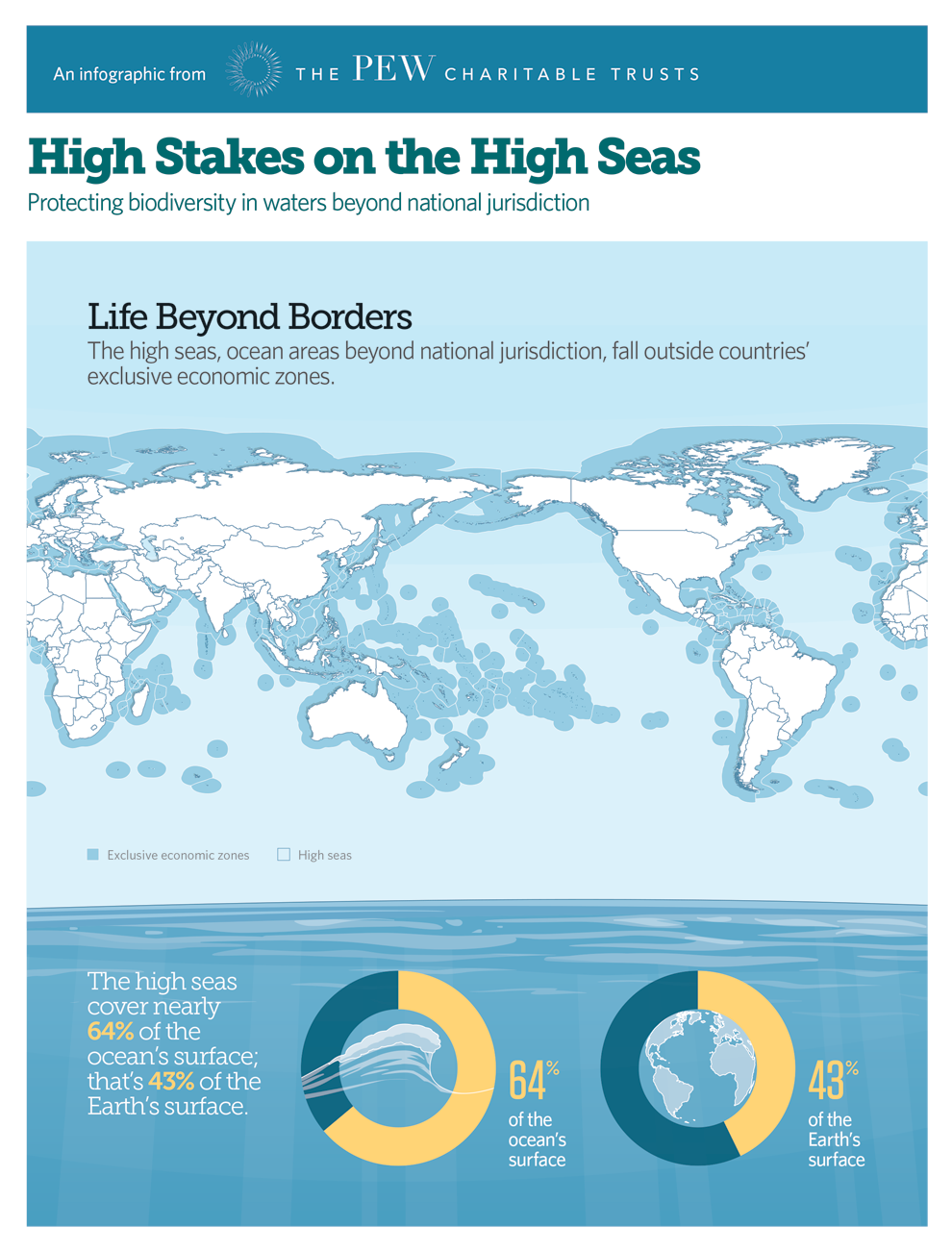 An infographic from THE PEW CHARITABLE TRUSTS

High Stakes on the High Seas

Protecting biodiversity in waters beyond national jurisdiction

Life Beyond Borders

The high seas, ocean areas beyond national jurisdiction, fall outside countries' exclusive economic zones.

Exclusive economic zones

High seas

The high seas cover nearly 64% of the ocean's surface; that's 43% of the Earth's surface.

64% of the ocean's surface

43% of the Earth's surface