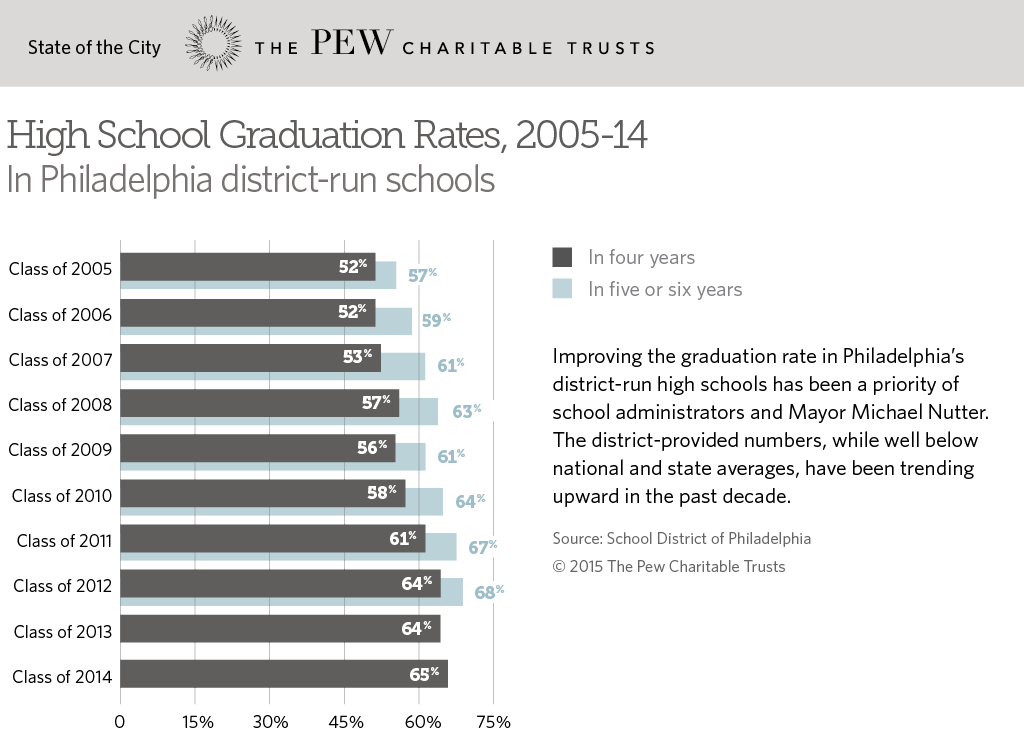 State of the City THE PEW CHARITABLE TRUSTS

High School Graduation Rates, 2005-14
In Philadelphia district-run schools

Class of 2005 52% 57%
Class of 2006 52% 59%
Class of 2007 53% 61%
Class of 2008 57% 63%
Class of 2009 56% 61%
Class of 2010 58% 64%
Class of 2011 61% 67%
Class of 2012 64% 68%
Class of 2013 64%
Class of 2014 65%

0 15% 30% 45% 60% 75%

In four years
In five or six years

Improving the graduation rate in Philadelphia's district-run high schools has been a priority of school administrators and Mayor Michael Nutter. The district-provided numbers, while well below national and state averages, have been trending upward in the past decade.

Source: School District of Philadelphia
© 2015 The Pew Charitable Trusts