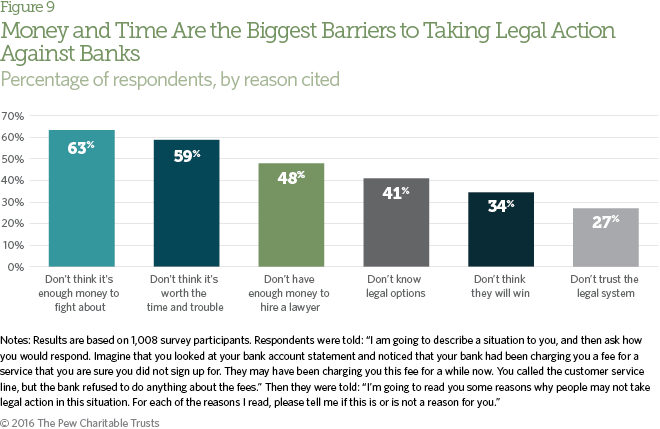 Figure 9

Money and Time Are the Biggest Barriers to Taking Legal Action Against Banks

Percentage of respondents, by reason cited

70%
60%
50%
40%
30%
20%
10%
0%

63%
59%
48%
41%
34%
27%

Don't think it's enough money to fight about

Don't think it's worth the time and trouble

Don't have enough money to hire a lawyer

Don't know legal options

Don't think they will win

Don't trust the legal system

Notes: Results are based on 1,008 survey participants. Respondents were told: "I am going to describe a situation to you, and then ask how you would respond. Imagine that you looked at your bank account statement and noticed that your bank had been charging you a fee for a service that you are sure you did not sign up for. They may have been charging you this fee for a while now. You called the customer service line, but the bank refused to do anything about the fees." Then they were told: "I'm going to read you some reasons why people may not take legal action in this situation. For each of the reasons I read, please tell me if this is or is not a reason for you."

© 2016 The Pew Charitable Trusts