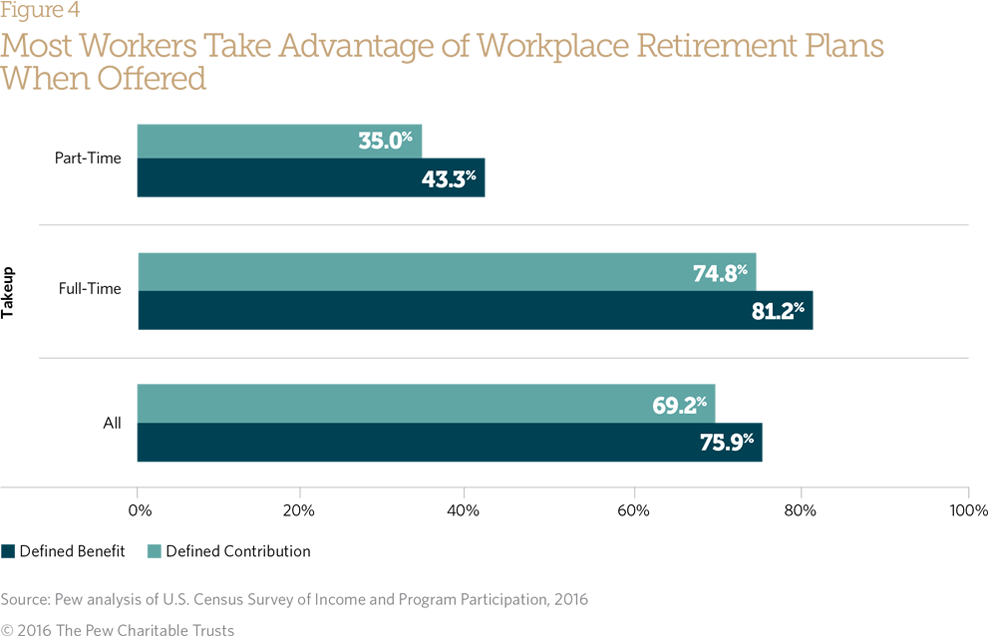 Figure 4
Most Workers Take Advantage of Workplace Retirement Plans When Offered

Takeup

Part-Time
35.0%
43.3%

Full-Time
74.8%
81.2%

All
69.2%
75.9%

0%
20%
40%
60%
80%
100%

Defined Benefit
Defined Contribution

Source: Pew analysis of U.S. Census Survey of Income and Program Participation, 2016

© 2016 The Pew Charitable Trusts