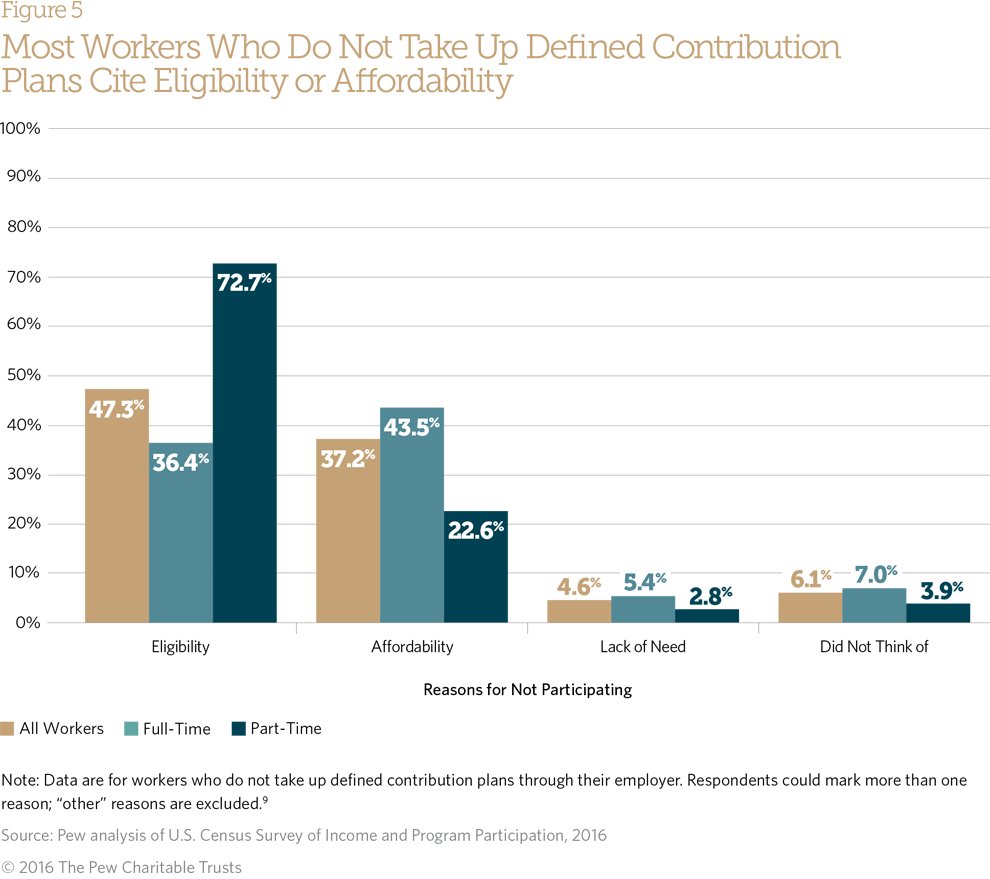 Figure 5

Most Workers Who Do Not Take Up Defined Contribution Plans Cite Eligibility or Affordability

100%
90%
80%
70%
60%
50%
40%
30%
20%
10%
0%

47.3%
36.4%
72.7%
37.2%
43.5%
22.6%
4.6%
5.4%
2.8%
6.1%
7.0%
3.9%

Eligibility
Affordability
Lack of Need
Did Not Think of

Reasons for Not Participating

All Workers
Full-Time
Part-Time

Note: Data are for workers who do not take up defined contribution plans through their employer. Respondents could mark more than one reason; "other" reasons are excluded.$^9$

Source: Pew analysis of U.S. Census Survey of Income and Program Participation, 2016

© 2016 The Pew Charitable Trusts