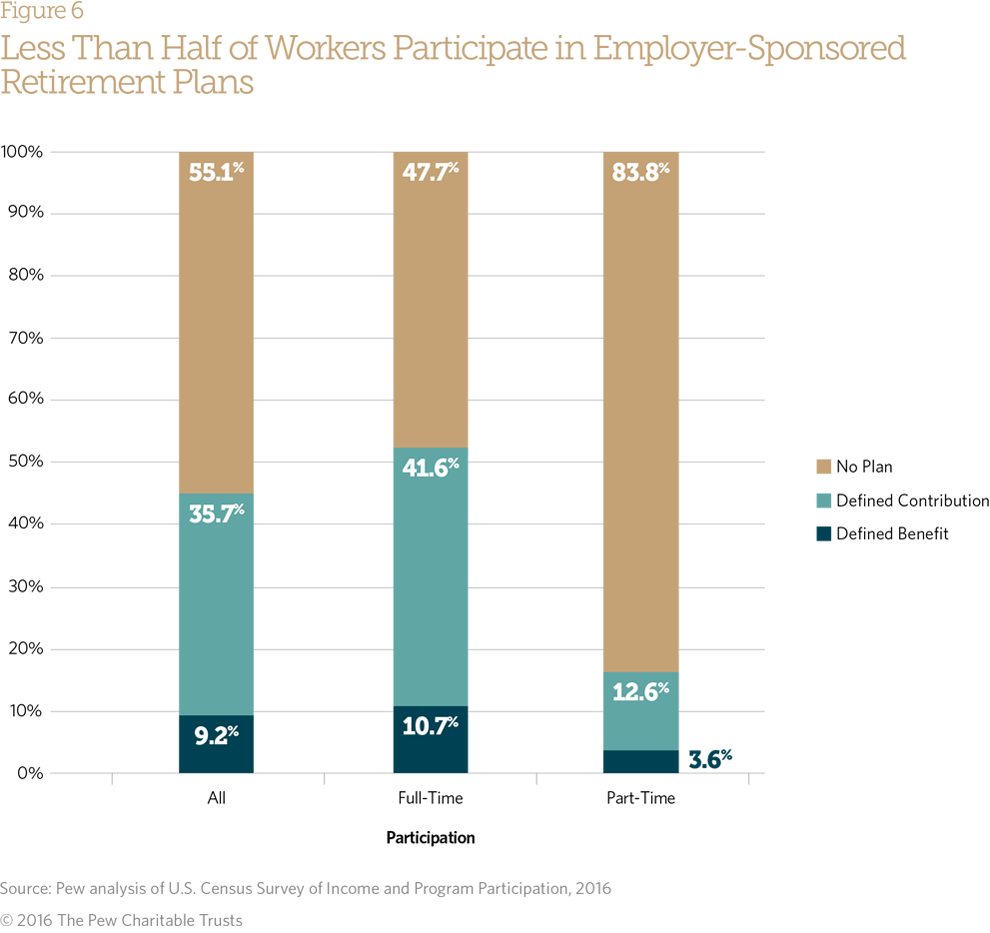 Figure 6
Less Than Half of Workers Participate in Employer-Sponsored Retirement Plans

100%
90%
80%
70%
60%
50%
40%
30%
20%
10%
0%

55.1%
35.7%
9.2%

47.7%
41.6%
10.7%

83.8%
12.6%
3.6%

All
Full-Time
Part-Time

Participation

No Plan
Defined Contribution
Defined Benefit

Source: Pew analysis of U.S. Census Survey of Income and Program Participation, 2016

© 2016 The Pew Charitable Trusts