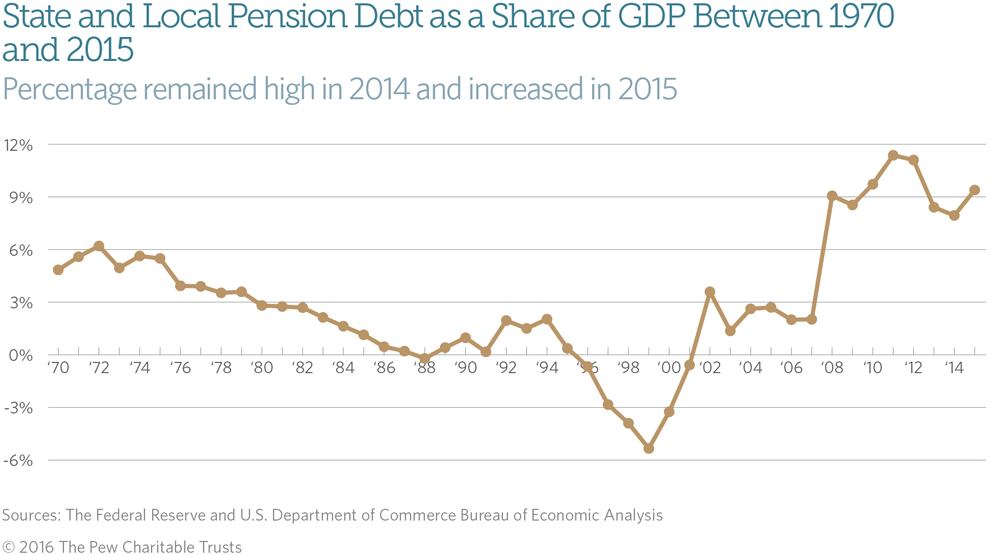 State and Local Pension Debt as a Share of GDP Between 1970 and 2015

Percentage remained high in 2014 and increased in 2015

12%
9%
6%
3%
0%
-3%
-6%

'70 '72 '74 '76 '78 '80 '82 '84 '86 '88 '90 '92 '94 '96 '98 '00 '02 '04 '06 '08 '10 '12 '14

Sources: The Federal Reserve and U.S. Department of Commerce Bureau of Economic Analysis

© 2016 The Pew Charitable Trusts