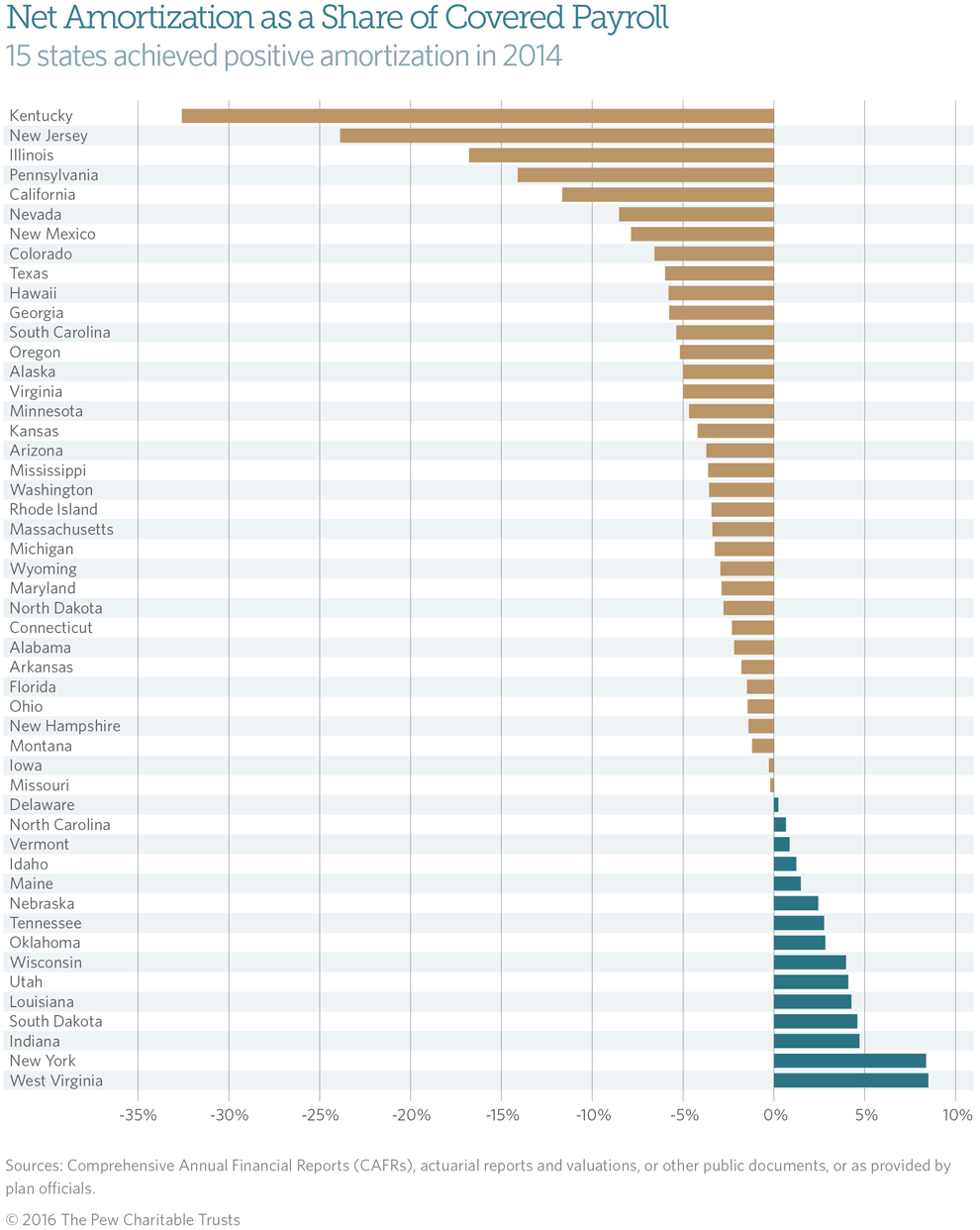 Net Amortization as a Share of Covered Payroll
15 states achieved positive amortization in 2014

Kentucky
New Jersey
Illinois
Pennsylvania
California
Nevada
New Mexico
Colorado
Texas
Hawaii
Georgia
South Carolina
Oregon
Alaska
Virginia
Minnesota
Kansas
Arizona
Mississippi
Washington
Rhode Island
Massachusetts
Michigan
Wyoming
Maryland
North Dakota
Connecticut
Alabama
Arkansas
Florida
Ohio
New Hampshire
Montana
Iowa
Missouri
Delaware
North Carolina
Vermont
Idaho
Maine
Nebraska
Tennessee
Oklahoma
Wisconsin
Utah
Louisiana
South Dakota
Indiana
New York
West Virginia

-35% -30% -25% -20% -15% -10% -5% 0% 5% 10%

Sources: Comprehensive Annual Financial Reports (CAFRs), actuarial reports and valuations, or other public documents, or as provided by plan officials.

© 2016 The Pew Charitable Trusts