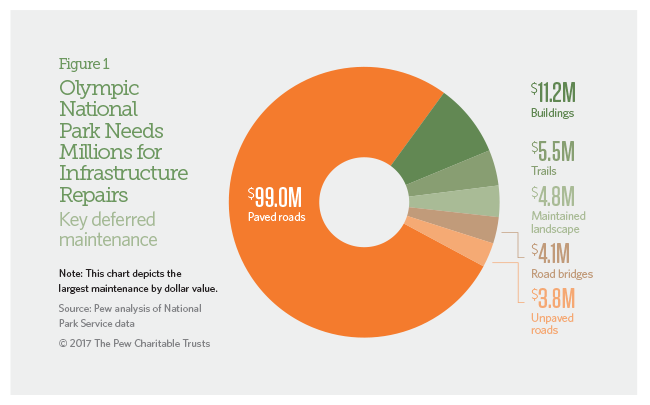 Figure 1

Olympic National Park Needs Millions for Infrastructure Repairs

Key deferred maintenance

Note: This chart depicts the largest maintenance by dollar value.

Source: Pew analysis of National Park Service data

© 2017 The Pew Charitable Trusts

$99.0M
Paved roads

$11.2M
Buildings

$5.5M
Trails

$4.8M
Maintained landscape

$4.1M
Road bridges

$3.8M
Unpaved roads