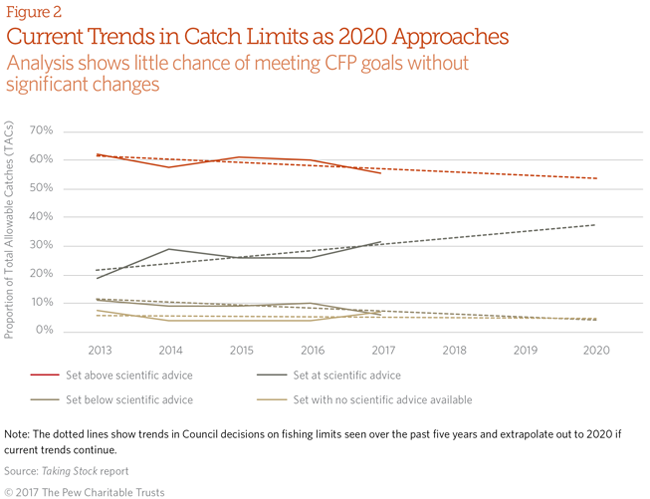 Figure 2

Current Trends in Catch Limits as 2020 Approaches

Analysis shows little chance of meeting CFP goals without significant changes

Proportion of Total Allowable Catches (TACs)

70%
60%
50%
40%
30%
20%
10%
0%

2013 2014 2015 2016 2017 2018 2019 2020

Set above scientific advice
Set at scientific advice
Set below scientific advice
Set with no scientific advice available

Note: The dotted lines show trends in Council decisions on fishing limits seen over the past five years and extrapolate out to 2020 if current trends continue.

Source: Taking Stock report

© 2017 The Pew Charitable Trusts