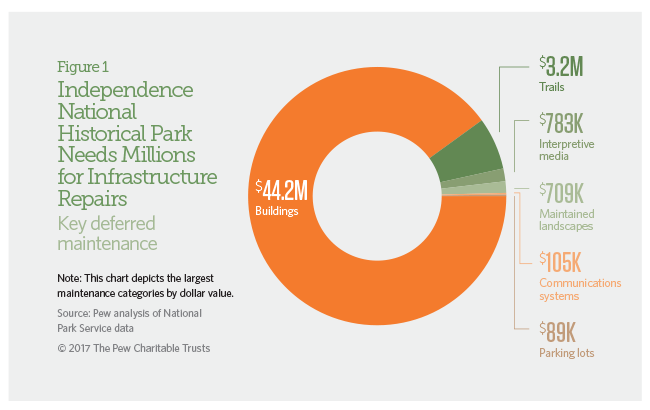 Figure 1
Independence National Historical Park Needs Millions for Infrastructure Repairs
Key deferred maintenance

Note: This chart depicts the largest maintenance categories by dollar value.

Source: Pew analysis of National Park Service data

© 2017 The Pew Charitable Trusts

$44.2M
Buildings

$3.2M
Trails

$783K
Interpretive media

$709K
Maintained landscapes

$105K
Communications systems

$89K
Parking lots