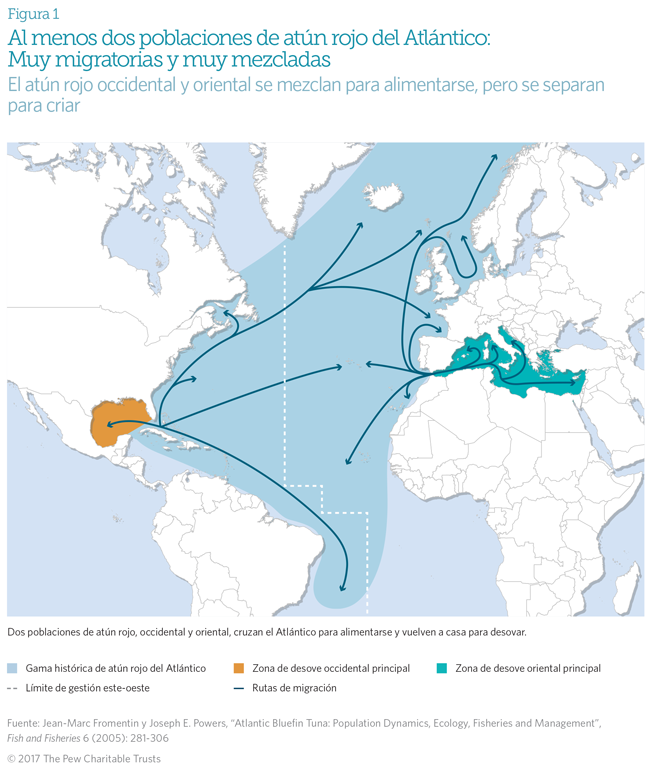 Figura 1

Al menos dos poblaciones de atún rojo del Atlántico: Muy migratorias y muy mezcladas

El atún rojo occidental y oriental se mezclan para alimentarse, pero se separan para criar

Dos poblaciones de atún rojo, occidental y oriental, cruzan el Atlántico para alimentarse y vuelven a casa para desovar.

Gama histórica de atún rojo del Atlántico
Zona de desove occidental principal
Zona de desove oriental principal
Límite de gestión este-oeste
Rutas de migración

Fuente: Jean-Marc Fromentin y Joseph E. Powers, "Atlantic Bluefin Tuna: Population Dynamics, Ecology, Fisheries and Management", Fish and Fisheries 6 (2005): 281-306

© 2017 The Pew Charitable Trusts