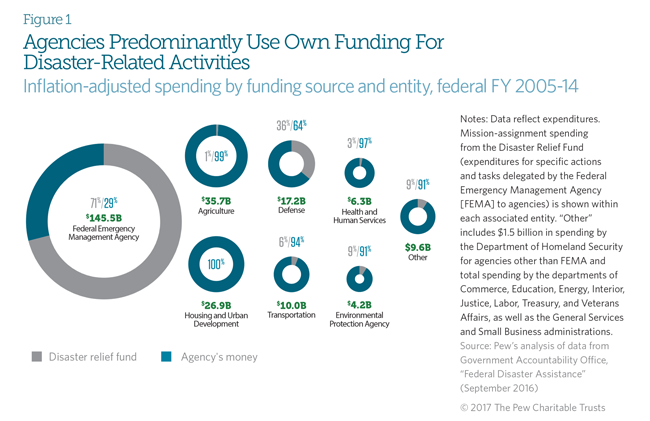 Figure 1

Agencies Predominantly Use Own Funding For Disaster-Related Activities

Inflation-adjusted spending by funding source and entity, federal FY 2005-14

71%/29%
$145.5B
Federal Emergency Management Agency

1%/99%
$35.7B
Agriculture

36%/64%
$17.2B
Defense

3%/97%
$6.3B
Health and Human Services

9%/91%
$9.6B
Other

100%
$26.9B
Housing and Urban Development

6%/94%
$10.0B
Transportation

9%/91%
$4.2B
Environmental Protection Agency

Disaster relief fund
Agency's money

Notes: Data reflect expenditures. Mission-assignment spending from the Disaster Relief Fund (expenditures for specific actions and tasks delegated by the Federal Emergency Management Agency [FEMA] to agencies) is shown within each associated entity. "Other" includes $1.5 billion in spending by the Department of Homeland Security for agencies other than FEMA and total spending by the departments of Commerce, Education, Energy, Interior, Justice, Labor, Treasury, and Veterans Affairs, as well as the General Services and Small Business administrations.
Source: Pew's analysis of data from Government Accountability Office, "Federal Disaster Assistance" (September 2016)

© 2017 The Pew Charitable Trusts