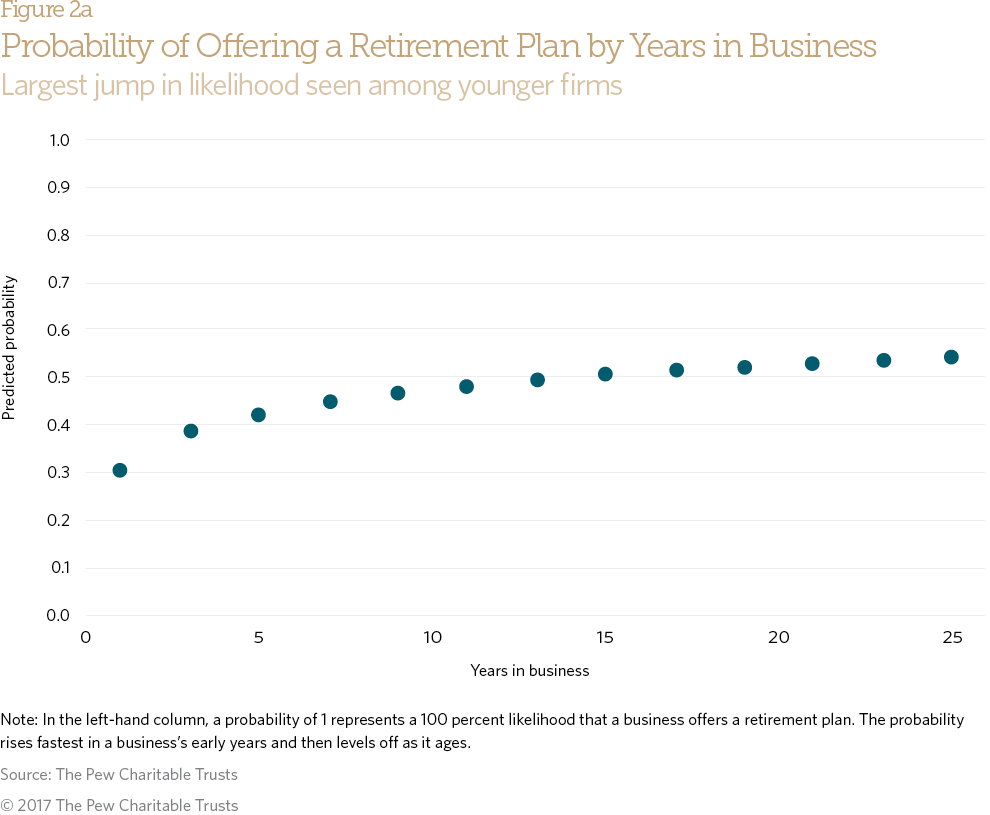 Figure 2a

Probability of Offering a Retirement Plan by Years in Business

Largest jump in likelihood seen among younger firms

Predicted probability

1.0
0.9
0.8
0.7
0.6
0.5
0.4
0.3
0.2
0.1
0.0

0
5
10
15
20
25

Years in business

Note: In the left-hand column, a probability of 1 represents a 100 percent likelihood that a business offers a retirement plan. The probability rises fastest in a business's early years and then levels off as it ages.

Source: The Pew Charitable Trusts

© 2017 The Pew Charitable Trusts