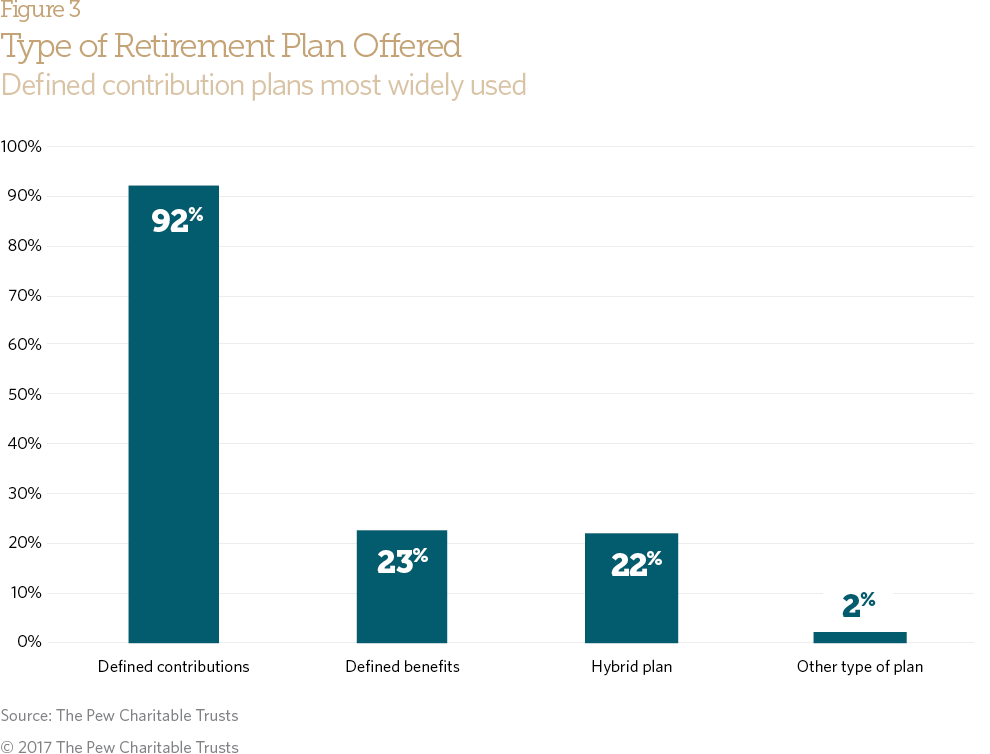 Figure 3
Type of Retirement Plan Offered
Defined contribution plans most widely used

100%
90%
80%
70%
60%
50%
40%
30%
20%
10%
0%

92%
23%
22%
2%

Defined contributions
Defined benefits
Hybrid plan
Other type of plan

Source: The Pew Charitable Trusts
© 2017 The Pew Charitable Trusts