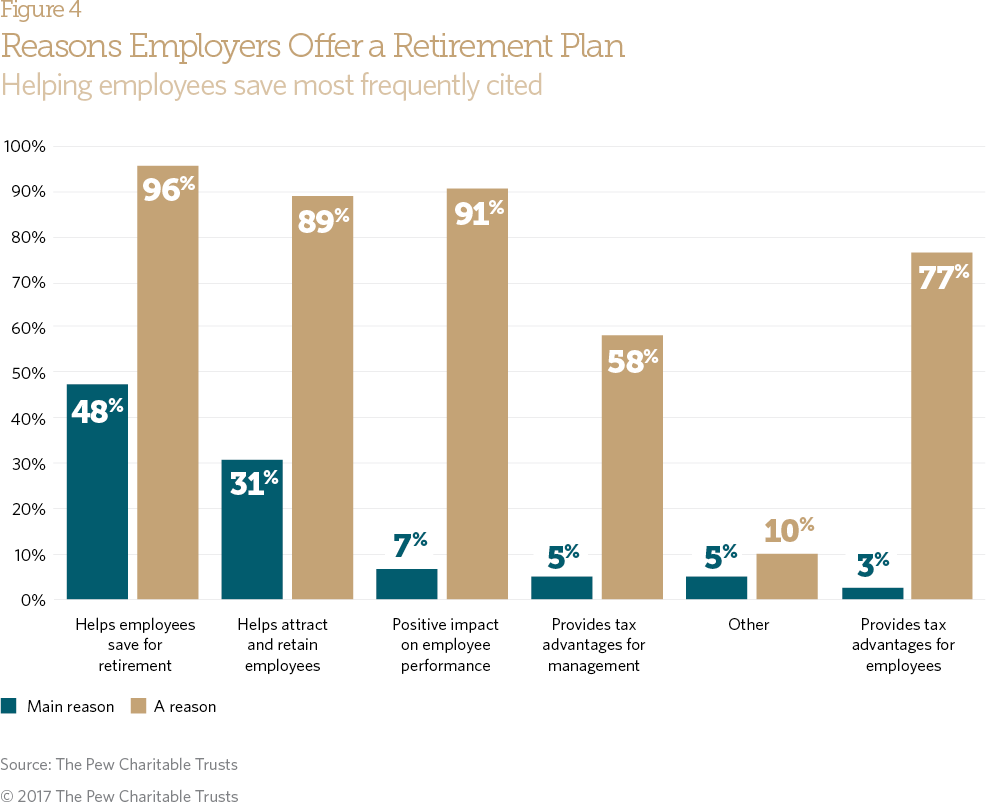 Figure 4
Reasons Employers Offer a Retirement Plan
Helping employees save most frequently cited

100%
90%
80%
70%
60%
50%
40%
30%
20%
10%
0%

48%
96%
31%
89%
7%
91%
5%
58%
5%
10%
3%
77%

Helps employees save for retirement
Helps attract and retain employees
Positive impact on employee performance
Provides tax advantages for management
Other
Provides tax advantages for employees

Main reason
A reason

Source: The Pew Charitable Trusts
© 2017 The Pew Charitable Trusts