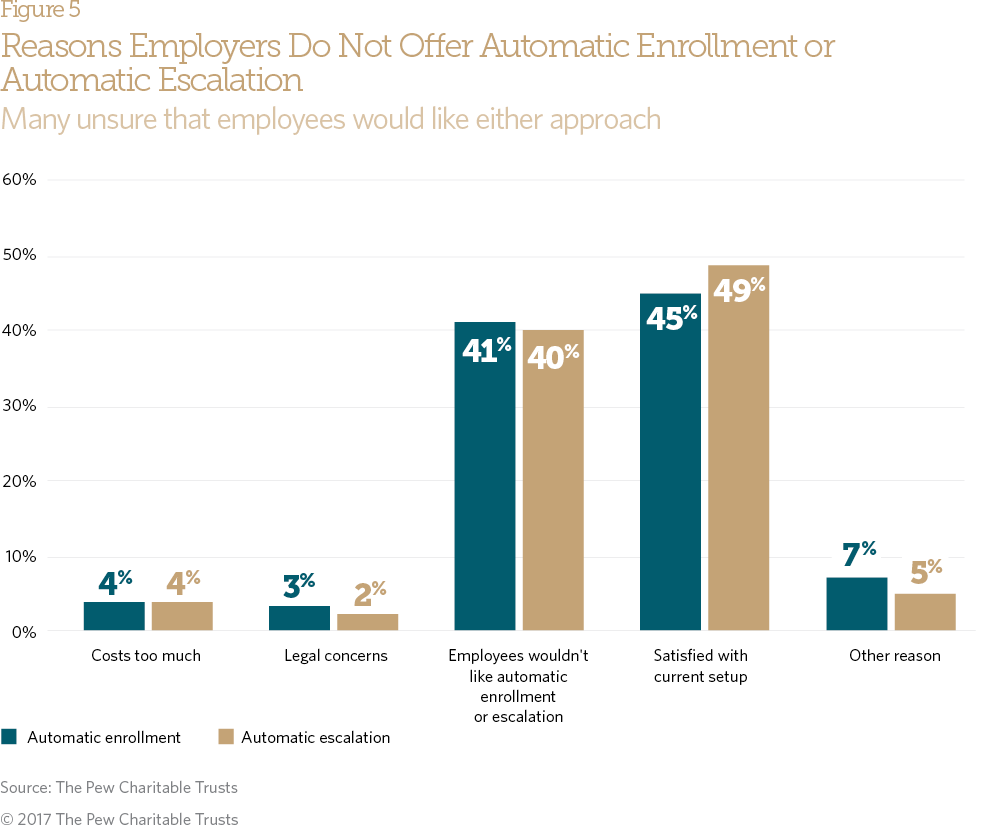 Figure 5
Reasons Employers Do Not Offer Automatic Enrollment or Automatic Escalation
Many unsure that employees would like either approach

60%
50%
40%
30%
20%
10%
0%

4% 4%
3% 2%
41% 40%
45% 49%
7% 5%

Costs too much
Legal concerns
Employees wouldn't like automatic enrollment or escalation
Satisfied with current setup
Other reason

Automatic enrollment
Automatic escalation

Source: The Pew Charitable Trusts
© 2017 The Pew Charitable Trusts