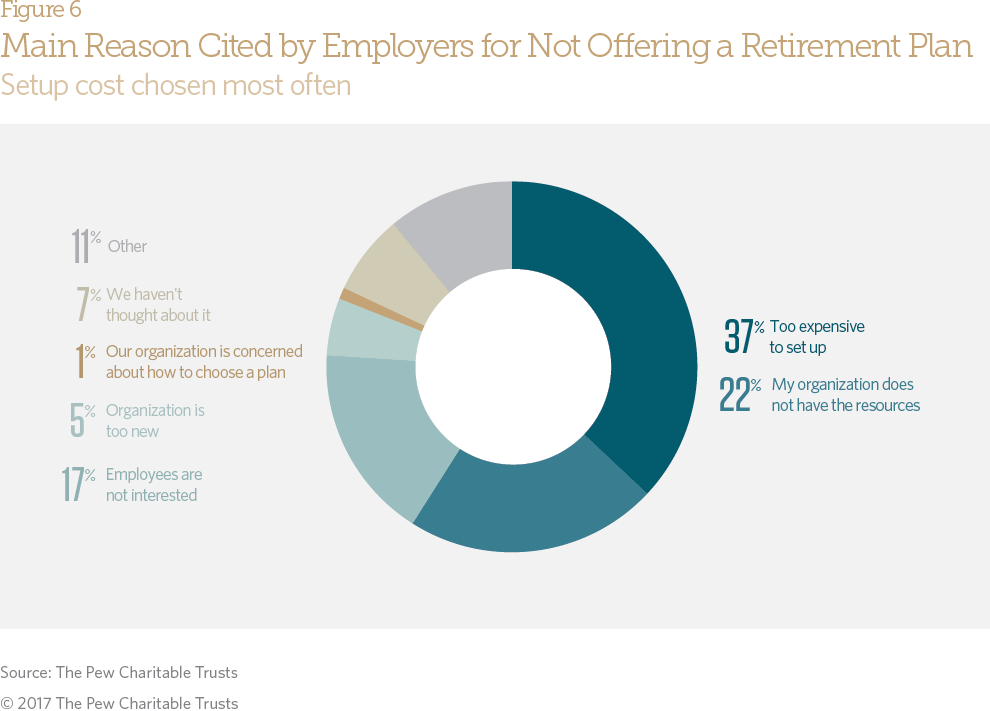 Figure 6
Main Reason Cited by Employers for Not Offering a Retirement Plan
Setup cost chosen most often

11% Other

7% We haven't thought about it

1% Our organization is concerned about how to choose a plan

5% Organization is too new

17% Employees are not interested

37% Too expensive to set up

22% My organization does not have the resources

Source: The Pew Charitable Trusts
© 2017 The Pew Charitable Trusts