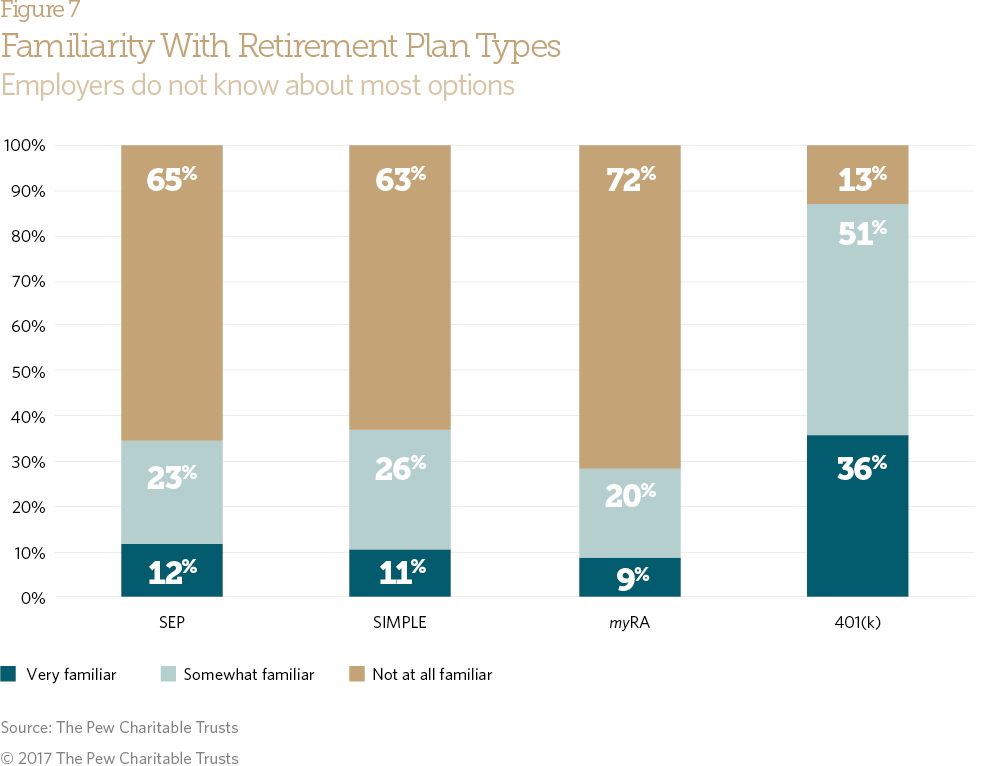 Figure 7
Familiarity With Retirement Plan Types
Employers do not know about most options

100%
90%
80%
70%
60%
50%
40%
30%
20%
10%
0%

65%
23%
12%
SEP

63%
26%
11%
SIMPLE

72%
20%
9%
myRA

13%
51%
36%
401(k)

Very familiar
Somewhat familiar
Not at all familiar

Source: The Pew Charitable Trusts
© 2017 The Pew Charitable Trusts