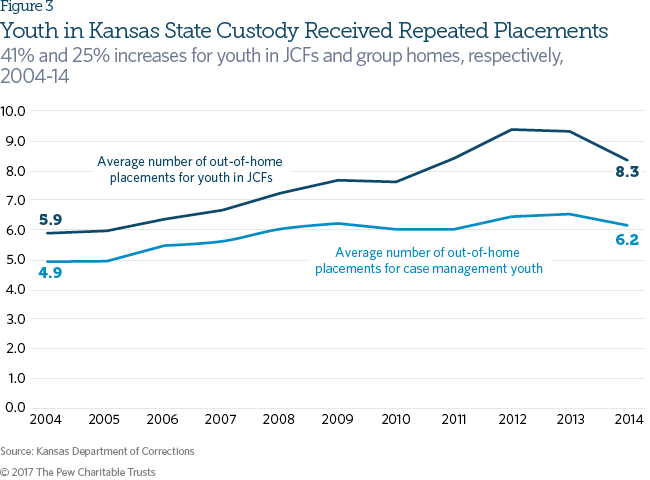 Figure 3

Youth in Kansas State Custody Received Repeated Placements

41% and 25% increases for youth in JCFs and group homes, respectively, 2004-14

10.0
9.0
8.0
7.0
6.0
5.0
4.0
3.0
2.0
1.0
0.0

Average number of out-of-home placements for youth in JCFs

5.9

8.3

Average number of out-of-home placements for case management youth

4.9

6.2

2004 2005 2006 2007 2008 2009 2010 2011 2012 2013 2014

Source: Kansas Department of Corrections

© 2017 The Pew Charitable Trusts