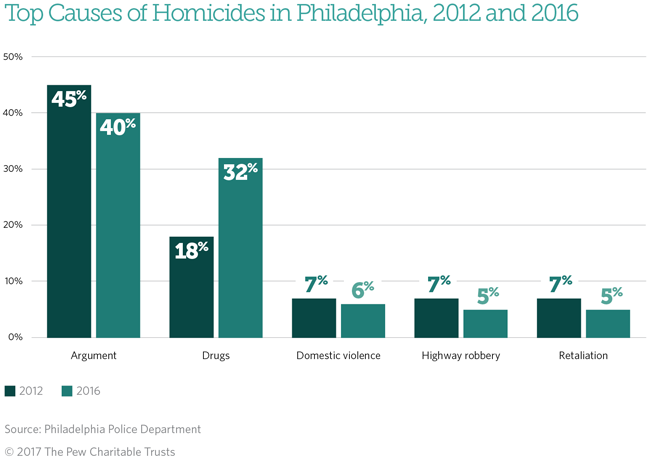 Top Causes of Homicides in Philadelphia, 2012 and 2016

50%
40%
30%
20%
10%
0%

45%
40%
18%
32%
7%
6%
7%
5%
7%
5%

Argument
Drugs
Domestic violence
Highway robbery
Retaliation

2012
2016

Source: Philadelphia Police Department

© 2017 The Pew Charitable Trusts