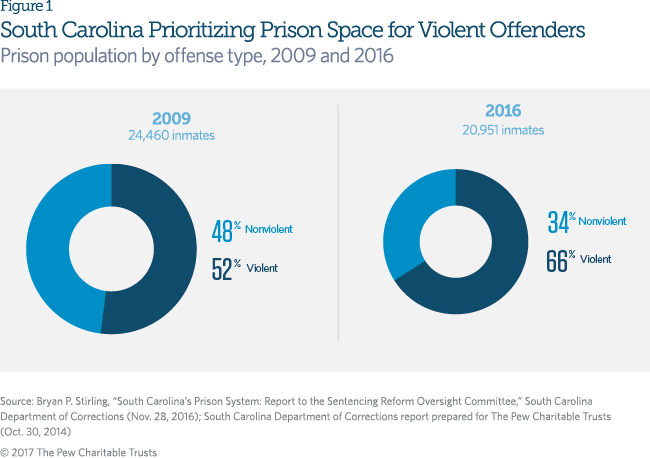 Figure 1
South Carolina Prioritizing Prison Space for Violent Offenders
Prison population by offense type, 2009 and 2016

2009
24,460 inmates

48% Nonviolent
52% Violent

2016
20,951 inmates

34% Nonviolent
66% Violent

Source: Bryan P. Stirling, "South Carolina's Prison System: Report to the Sentencing Reform Oversight Committee," South Carolina Department of Corrections (Nov. 28, 2016); South Carolina Department of Corrections report prepared for The Pew Charitable Trusts (Oct. 30, 2014)

© 2017 The Pew Charitable Trusts