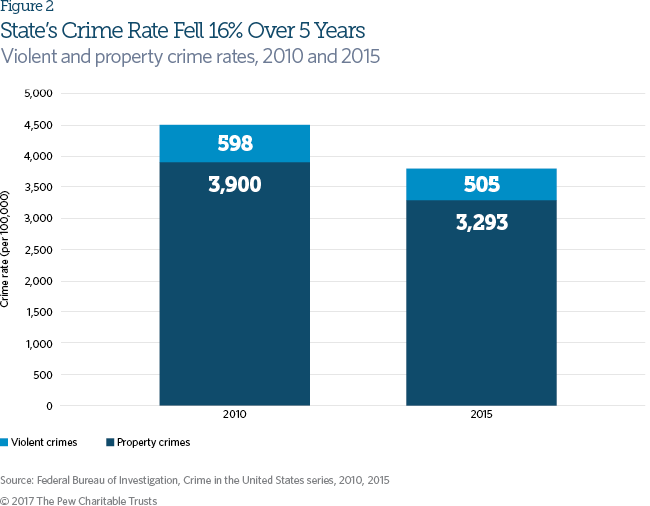 Figure 2
State's Crime Rate Fell 16% Over 5 Years
Violent and property crime rates, 2010 and 2015

Crime rate (per 100,000)

5,000
4,500
4,000
3,500
3,000
2,500
2,000
1,500
1,000
500
0

598
3,900
505
3,293

2010
2015

Violent crimes
Property crimes

Source: Federal Bureau of Investigation, Crime in the United States series, 2010, 2015

© 2017 The Pew Charitable Trusts