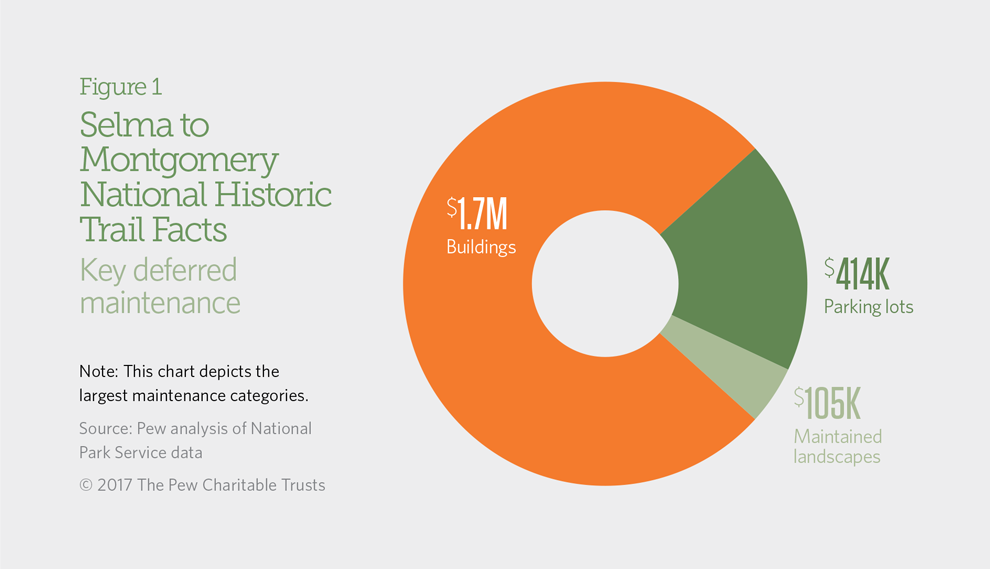 Figure 1

Selma to Montgomery National Historic Trail Facts

Key deferred maintenance

Note: This chart depicts the largest maintenance categories.

Source: Pew analysis of National Park Service data

© 2017 The Pew Charitable Trusts

$1.7M
Buildings

$414K
Parking lots

$105K
Maintained landscapes