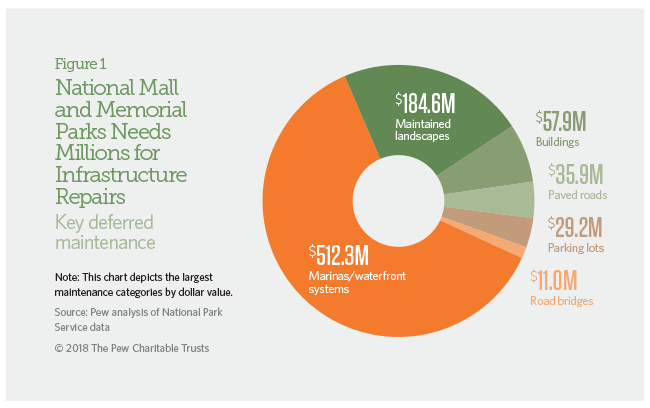 Figure 1

National Mall and Memorial Parks Needs Millions for Infrastructure Repairs

Key deferred maintenance

Note: This chart depicts the largest maintenance categories by dollar value.

Source: Pew analysis of National Park Service data

© 2018 The Pew Charitable Trusts

$184.6M
Maintained landscapes

$57.9M
Buildings

$35.9M
Paved roads

$29.2M
Parking lots

$11.0M
Road bridges

$512.3M
Marinas/waterfront systems