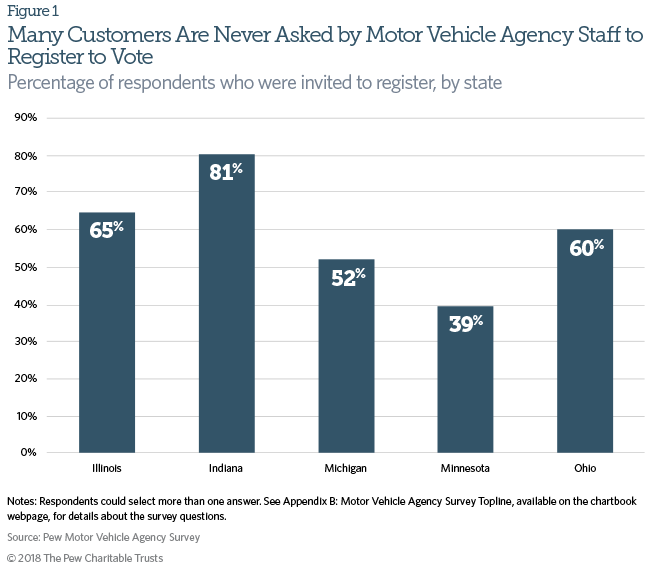 Figure 1

Many Customers Are Never Asked by Motor Vehicle Agency Staff to Register to Vote

Percentage of respondents who were invited to register, by state

90%
80%
70%
60%
50%
40%
30%
20%
10%
0%

65%
81%
52%
39%
60%

Illinois
Indiana
Michigan
Minnesota
Ohio

Notes: Respondents could select more than one answer. See Appendix B: Motor Vehicle Agency Survey Topline, available on the chartbook webpage, for details about the survey questions.

Source: Pew Motor Vehicle Agency Survey

© 2018 The Pew Charitable Trusts