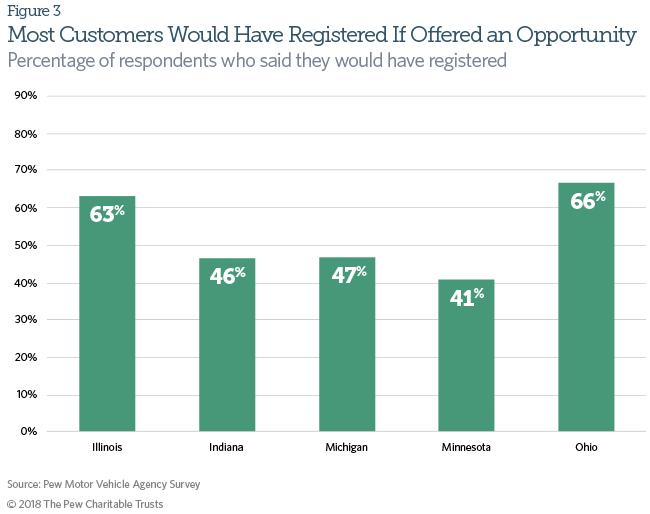 Figure 3
Most Customers Would Have Registered If Offered an Opportunity
Percentage of respondents who said they would have registered

90%
80%
70%
60%
50%
40%
30%
20%
10%
0%

63%
46%
47%
41%
66%

Illinois
Indiana
Michigan
Minnesota
Ohio

Source: Pew Motor Vehicle Agency Survey
© 2018 The Pew Charitable Trusts