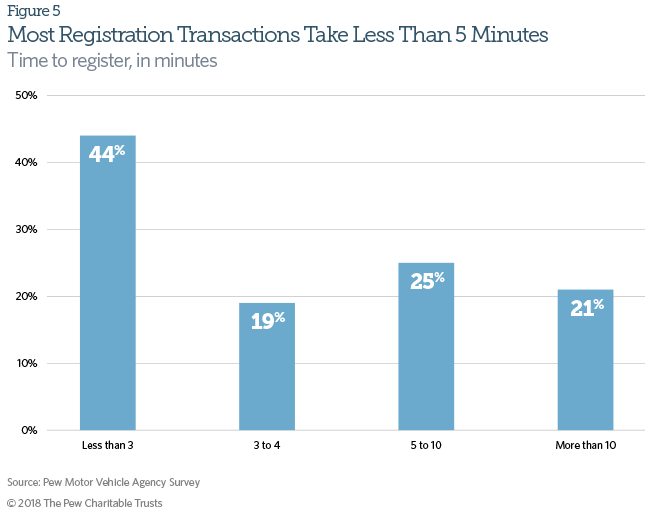 Figure 5
Most Registration Transactions Take Less Than 5 Minutes
Time to register, in minutes

50%
40%
30%
20%
10%
0%

44%
19%
25%
21%

Less than 3
3 to 4
5 to 10
More than 10

Source: Pew Motor Vehicle Agency Survey
© 2018 The Pew Charitable Trusts