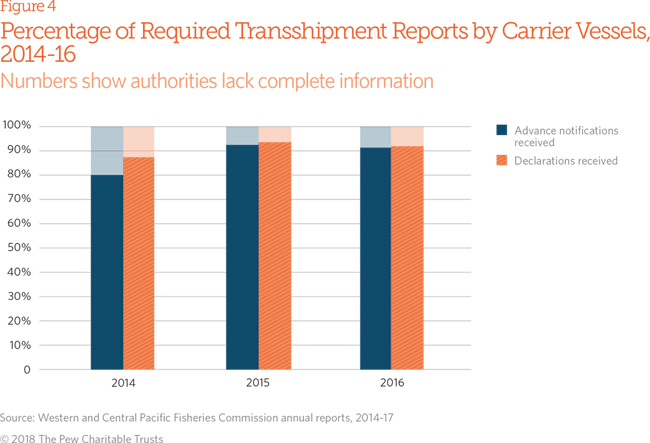 Figure 4
Percentage of Required Transshipment Reports by Carrier Vessels, 2014-16
Numbers show authorities lack complete information

100%
90%
80%
70%
60%
50%
40%
30%
20%
10%
0

2014
2015
2016

Advance notifications received
Declarations received

Source: Western and Central Pacific Fisheries Commission annual reports, 2014-17
© 2018 The Pew Charitable Trusts