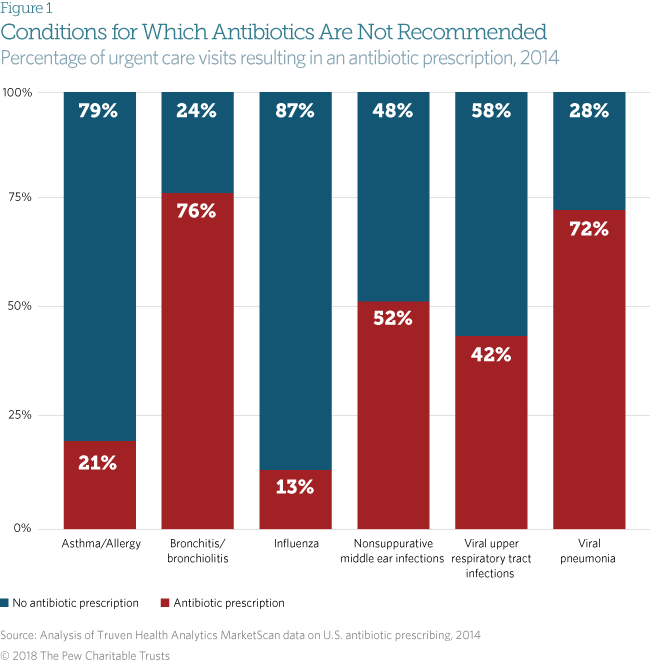 Figure 1
Conditions for Which Antibiotics Are Not Recommended
Percentage of urgent care visits resulting in an antibiotic prescription, 2014

100%
75%
50%
25%
0%

79%
21%
Asthma/Allergy

24%
76%
Bronchitis/ bronchiolitis

87%
13%
Influenza

48%
52%
Nonsuppurative middle ear infections

58%
42%
Viral upper respiratory tract infections

28%
72%
Viral pneumonia

No antibiotic prescription
Antibiotic prescription

Source: Analysis of Truven Health Analytics MarketScan data on U.S. antibiotic prescribing, 2014
© 2018 The Pew Charitable Trusts