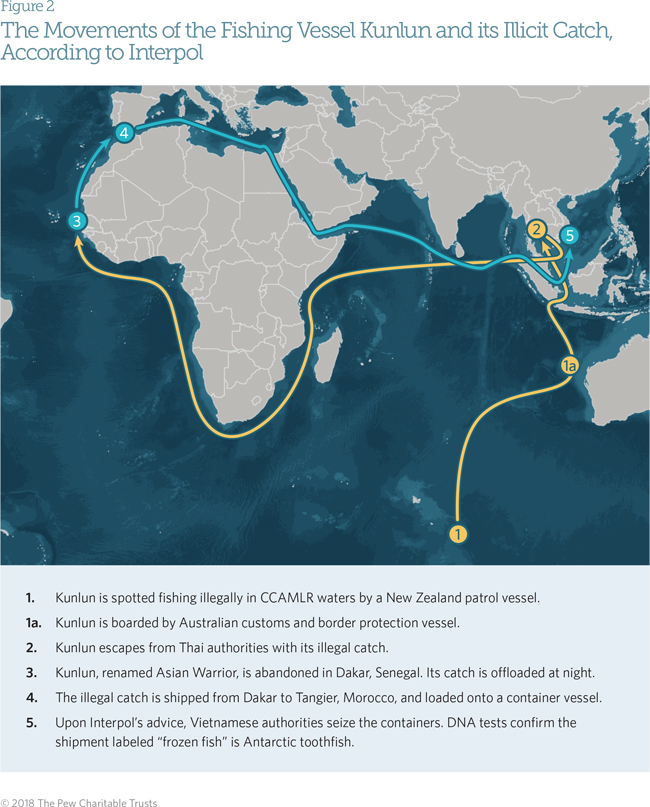 Figure 2
The Movements of the Fishing Vessel Kunlun and its Illicit Catch, According to Interpol

4
3
2
5
1a
1

1. Kunlun is spotted fishing illegally in CCAMLR waters by a New Zealand patrol vessel.
1a. Kunlun is boarded by Australian customs and border protection vessel.
2. Kunlun escapes from Thai authorities with its illegal catch.
3. Kunlun, renamed Asian Warrior, is abandoned in Dakar, Senegal. Its catch is offloaded at night.
4. The illegal catch is shipped from Dakar to Tangier, Morocco, and loaded onto a container vessel.
5. Upon Interpol's advice, Vietnamese authorities seize the containers. DNA tests confirm the shipment labeled "frozen fish" is Antarctic toothfish.

© 2018 The Pew Charitable Trusts