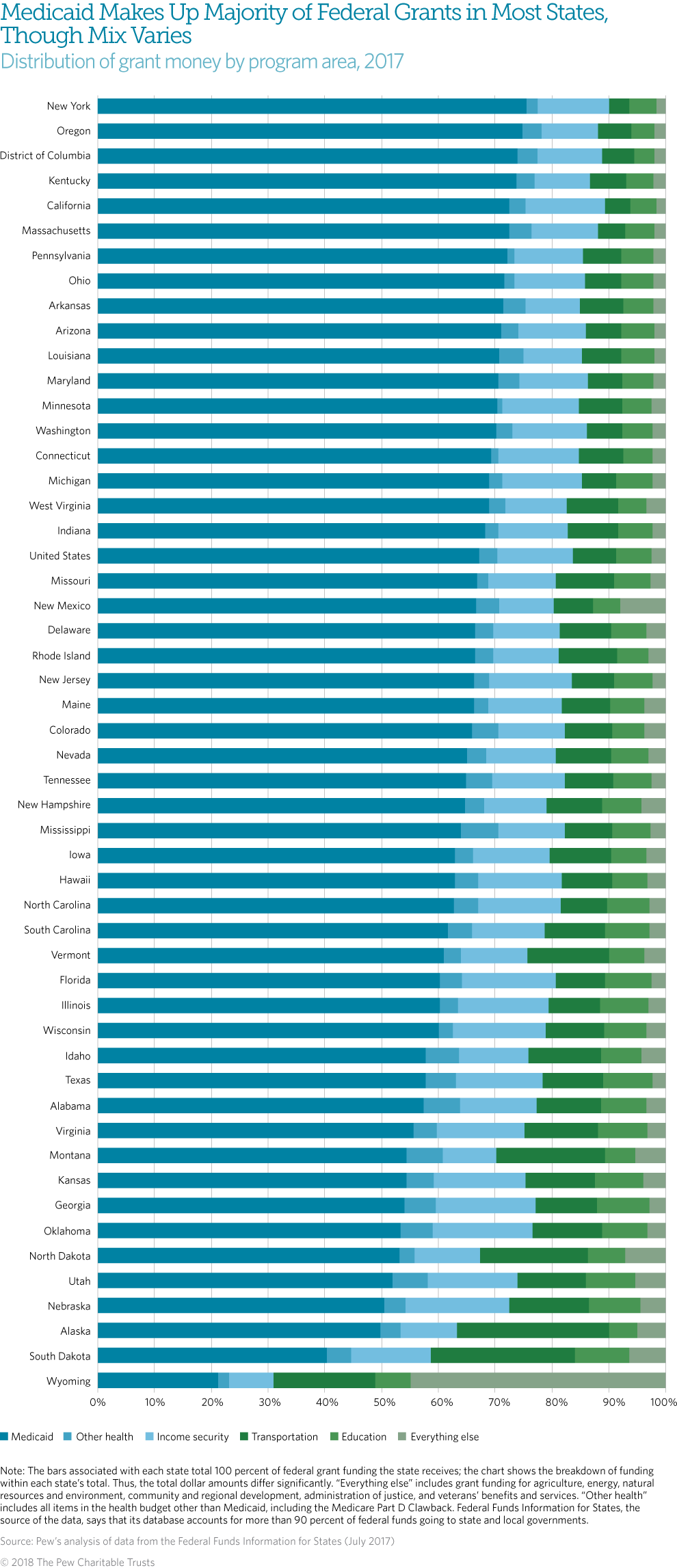 Medicaid Makes Up Majority of Federal Grants in Most States, Though Mix Varies

Distribution of grant money by program area, 2017

New York
Oregon
District of Columbia
Kentucky
California
Massachusetts
Pennsylvania
Ohio
Arkansas
Arizona
Louisiana
Maryland
Minnesota
Washington
Connecticut
Michigan
West Virginia
Indiana
United States
Missouri
New Mexico
Delaware
Rhode Island
New Jersey
Maine
Colorado
Nevada
Tennessee
New Hampshire
Mississippi
Iowa
Hawaii
North Carolina
South Carolina
Vermont
Florida
Illinois
Wisconsin
Idaho
Texas
Alabama
Virginia
Montana
Kansas
Georgia
Oklahoma
North Dakota
Utah
Nebraska
Alaska
South Dakota
Wyoming

0% 10% 20% 30% 40% 50% 60% 70% 80% 90% 100%

Medicaid Other health Income security Transportation Education Everything else

Note: The bars associated with each state total 100 percent of federal grant funding the state receives; the chart shows the breakdown of funding within each state's total. Thus, the total dollar amounts differ significantly. "Everything else" includes grant funding for agriculture, energy, natural resources and environment, community and regional development, administration of justice, and veterans' benefits and services. "Other health" includes all items in the health budget other than Medicaid, including the Medicare Part D Clawback. Federal Funds Information for States, the source of the data, says that its database accounts for more than 90 percent of federal funds going to state and local governments.

Source: Pew's analysis of data from the Federal Funds Information for States (July 2017)

© 2018 The Pew Charitable Trusts