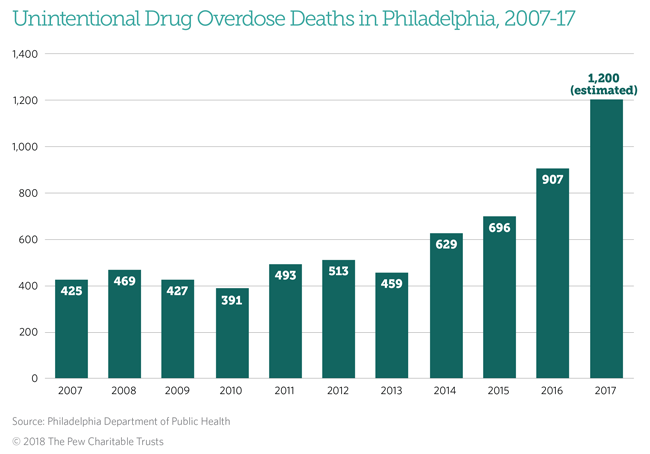 Unintentional Drug Overdose Deaths in Philadelphia, 2007-17

1,400
1,200
1,000
800
600
400
200
0

425
469
427
391
493
513
459
629
696
907
1,200 (estimated)

2007
2008
2009
2010
2011
2012
2013
2014
2015
2016
2017

Source: Philadelphia Department of Public Health

© 2018 The Pew Charitable Trusts