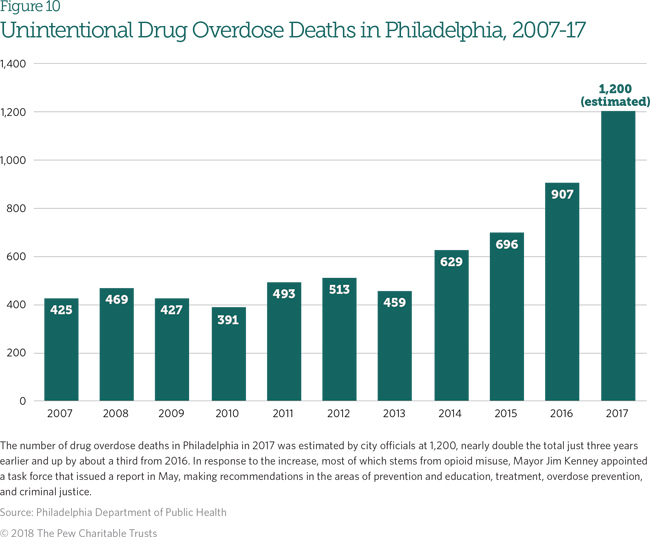 Figure 10
Unintentional Drug Overdose Deaths in Philadelphia, 2007-17

1,400
1,200
1,000
800
600
400
200
0

425
469
427
391
493
513
459
629
696
907
1,200 (estimated)

2007
2008
2009
2010
2011
2012
2013
2014
2015
2016
2017

The number of drug overdose deaths in Philadelphia in 2017 was estimated by city officials at 1,200, nearly double the total just three years earlier and up by about a third from 2016. In response to the increase, most of which stems from opioid misuse, Mayor Jim Kenney appointed a task force that issued a report in May, making recommendations in the areas of prevention and education, treatment, overdose prevention, and criminal justice.

Source: Philadelphia Department of Public Health

© 2018 The Pew Charitable Trusts