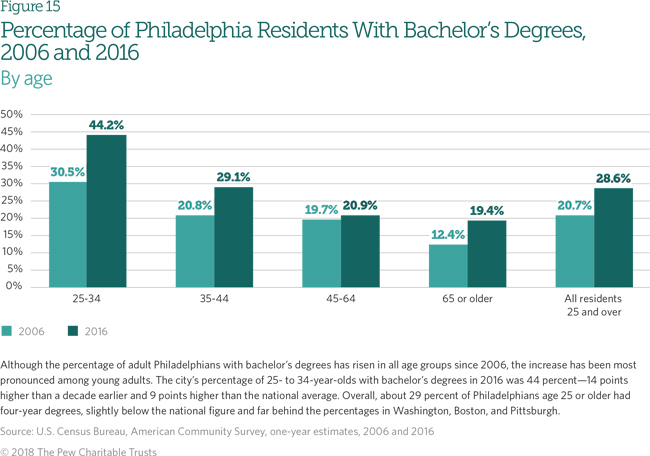 Figure 15

Percentage of Philadelphia Residents With Bachelor's Degrees, 2006 and 2016

By age

50%
45%
40%
35%
30%
25%
20%
15%
10%
5%
0%

30.5%
44.2%
20.8%
29.1%
19.7%
20.9%
12.4%
19.4%
20.7%
28.6%

25-34
35-44
45-64
65 or older
All residents 25 and over

2006
2016

Although the percentage of adult Philadelphians with bachelor's degrees has risen in all age groups since 2006, the increase has been most pronounced among young adults. The city's percentage of 25- to 34-year-olds with bachelor's degrees in 2016 was 44 percent—14 points higher than a decade earlier and 9 points higher than the national average. Overall, about 29 percent of Philadelphians age 25 or older had four-year degrees, slightly below the national figure and far behind the percentages in Washington, Boston, and Pittsburgh.

Source: U.S. Census Bureau, American Community Survey, one-year estimates, 2006 and 2016

© 2018 The Pew Charitable Trusts