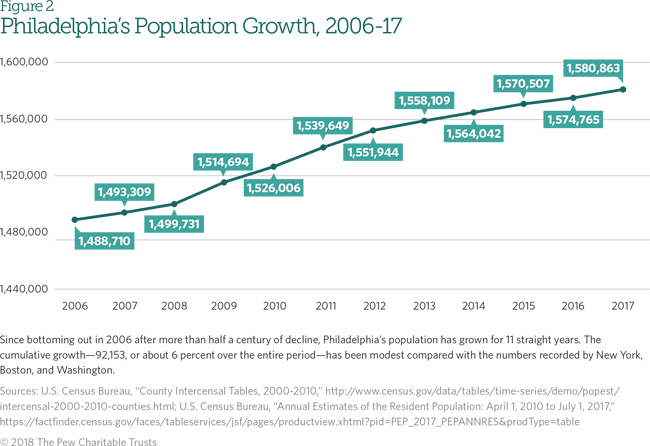 Figure 2
Philadelphia's Population Growth, 2006-17

1,600,000
1,560,000
1,520,000
1,480,000
1,440,000

1,488,710
1,493,309
1,499,731
1,514,694
1,526,006
1,539,649
1,551,944
1,558,109
1,564,042
1,570,507
1,574,765
1,580,863

2006 2007 2008 2009 2010 2011 2012 2013 2014 2015 2016 2017

Since bottoming out in 2006 after more than half a century of decline, Philadelphia's population has grown for 11 straight years. The cumulative growth—92,153, or about 6 percent over the entire period—has been modest compared with the numbers recorded by New York, Boston, and Washington.

Sources: U.S. Census Bureau, "County Intercensal Tables, 2000-2010," http://www.census.gov/data/tables/time-series/demo/popest/intercensal-2000-2010-counties.html; U.S. Census Bureau, "Annual Estimates of the Resident Population: April 1, 2010 to July 1, 2017," https://factfinder.census.gov/faces/tableservices/jsf/pages/productview.xhtml?pid=PEP_2017_PEPANNRES&prodType=table

© 2018 The Pew Charitable Trusts