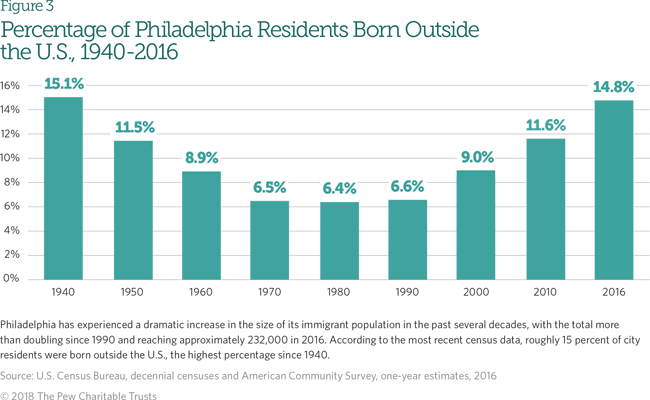 Figure 3
Percentage of Philadelphia Residents Born Outside the U.S., 1940-2016

16%
14%
12%
10%
8%
6%
4%
2%
0%

15.1%
11.5%
8.9%
6.5%
6.4%
6.6%
9.0%
11.6%
14.8%

1940
1950
1960
1970
1980
1990
2000
2010
2016

Philadelphia has experienced a dramatic increase in the size of its immigrant population in the past several decades, with the total more than doubling since 1990 and reaching approximately 232,000 in 2016. According to the most recent census data, roughly 15 percent of city residents were born outside the U.S., the highest percentage since 1940.

Source: U.S. Census Bureau, decennial censuses and American Community Survey, one-year estimates, 2016

© 2018 The Pew Charitable Trusts