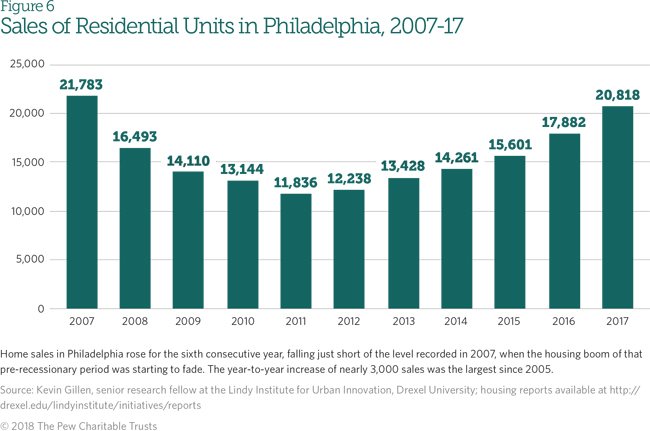 Figure 6
Sales of Residential Units in Philadelphia, 2007-17

25,000
20,000
15,000
10,000
5,000
0

21,783
16,493
14,110
13,144
11,836
12,238
13,428
14,261
15,601
17,882
20,818

2007 2008 2009 2010 2011 2012 2013 2014 2015 2016 2017

Home sales in Philadelphia rose for the sixth consecutive year, falling just short of the level recorded in 2007, when the housing boom of that pre-recessionary period was starting to fade. The year-to-year increase of nearly 3,000 sales was the largest since 2005.

Source: Kevin Gillen, senior research fellow at the Lindy Institute for Urban Innovation, Drexel University; housing reports available at http://drexel.edu/lindyinstitute/initiatives/reports

© 2018 The Pew Charitable Trusts