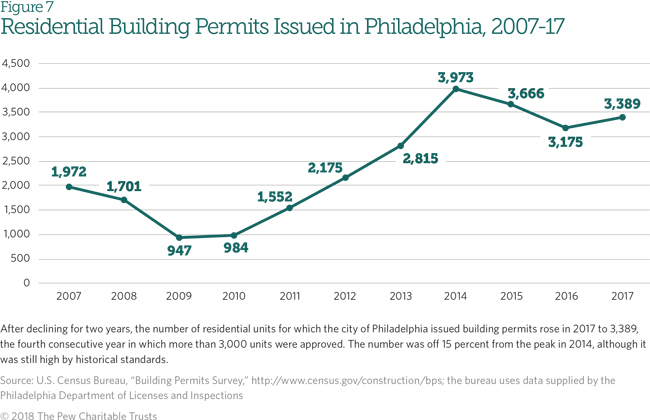 Figure 7
Residential Building Permits Issued in Philadelphia, 2007-17

4,500
4,000
3,500
3,000
2,500
2,000
1,500
1,000
500
0

1,972
1,701
947
984
1,552
2,175
2,815
3,973
3,666
3,175
3,389

2007 2008 2009 2010 2011 2012 2013 2014 2015 2016 2017

After declining for two years, the number of residential units for which the city of Philadelphia issued building permits rose in 2017 to 3,389, the fourth consecutive year in which more than 3,000 units were approved. The number was off 15 percent from the peak in 2014, although it was still high by historical standards.

Source: U.S. Census Bureau, "Building Permits Survey," http://www.census.gov/construction/bps; the bureau uses data supplied by the Philadelphia Department of Licenses and Inspections

© 2018 The Pew Charitable Trusts