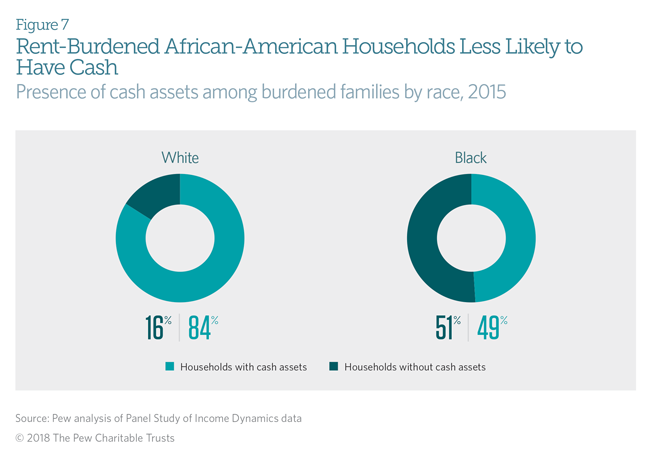 Figure 7
Rent-Burdened African-American Households Less Likely to Have Cash
Presence of cash assets among burdened families by race, 2015

White

16% | 84%

Black

51% | 49%

Households with cash assets   Households without cash assets

Source: Pew analysis of Panel Study of Income Dynamics data
© 2018 The Pew Charitable Trusts