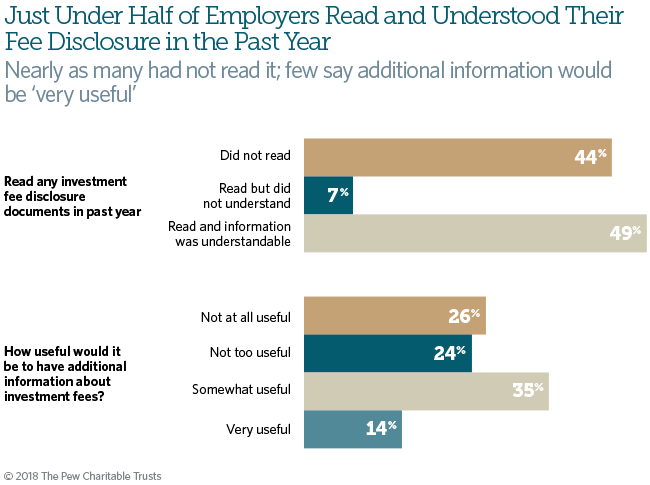 Just Under Half of Employers Read and Understood Their Fee Disclosure in the Past Year

Nearly as many had not read it; few say additional information would be 'very useful'

Read any investment fee disclosure documents in past year

Did not read 44%

Read but did not understand 7%

Read and information was understandable 49%

How useful would it be to have additional information about investment fees?

Not at all useful 26%

Not too useful 24%

Somewhat useful 35%

Very useful 14%

© 2018 The Pew Charitable Trusts