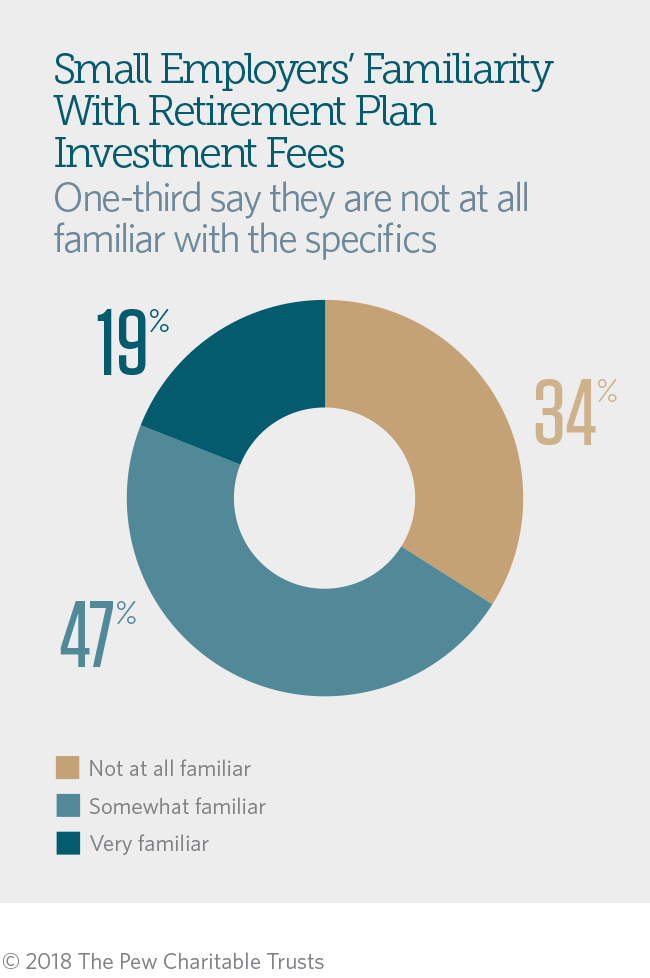 Small Employers' Familiarity With Retirement Plan Investment Fees

One-third say they are not at all familiar with the specifics

19%

34%

47%

Not at all familiar

Somewhat familiar

Very familiar

© 2018 The Pew Charitable Trusts