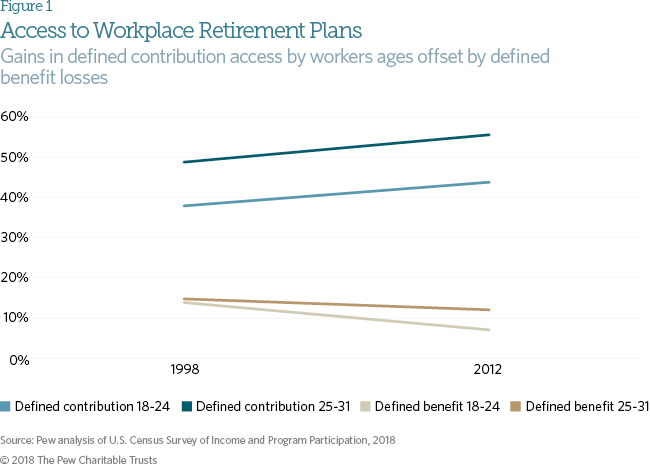 Figure 1
Access to Workplace Retirement Plans
Gains in defined contribution access by workers ages offset by defined benefit losses

60%
50%
40%
30%
20%
10%
0%

1998
2012

Defined contribution 18-24
Defined contribution 25-31
Defined benefit 18-24
Defined benefit 25-31

Source: Pew analysis of U.S. Census Survey of Income and Program Participation, 2018
© 2018 The Pew Charitable Trusts