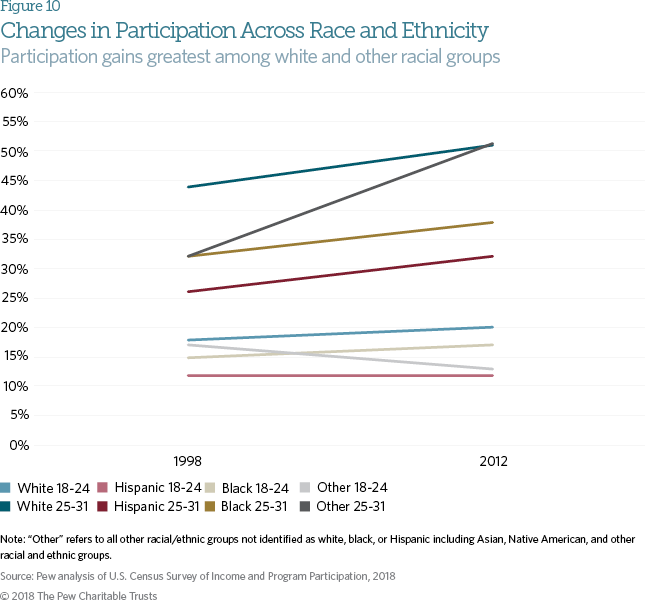 Figure 10

Changes in Participation Across Race and Ethnicity

Participation gains greatest among white and other racial groups

60%
55%
50%
45%
40%
35%
30%
25%
20%
15%
10%
5%
0%

1998
2012

White 18-24
Hispanic 18-24
Black 18-24
Other 18-24
White 25-31
Hispanic 25-31
Black 25-31
Other 25-31

Note: "Other" refers to all other racial/ethnic groups not identified as white, black, or Hispanic including Asian, Native American, and other racial and ethnic groups.

Source: Pew analysis of U.S. Census Survey of Income and Program Participation, 2018

© 2018 The Pew Charitable Trusts